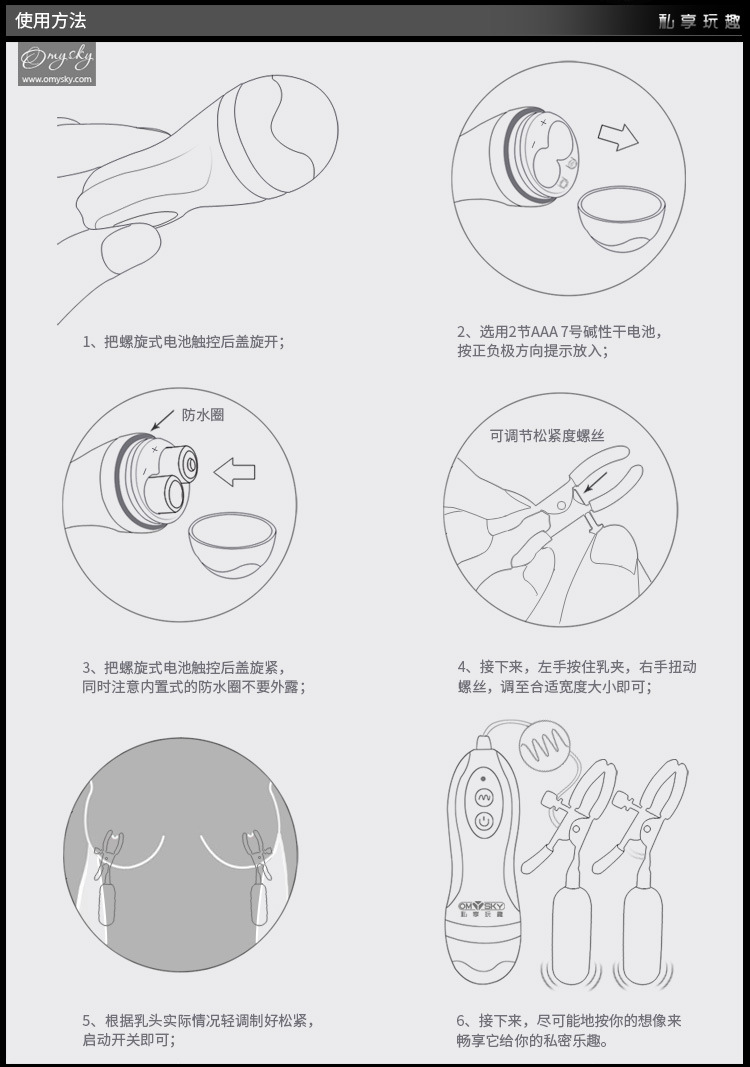 使用方法

私享玩趣

Omysky
www.omysky.com

1、把螺旋式电池触控后盖旋开；

2、选用2节AAA 7号碱性干电池，按正负极方向提示放入；

防水圈

3、把螺旋式电池触控后盖旋紧，同时注意内置式的防水圈不要外露；

可调节松紧度螺丝

4、接下来，左手按住乳夹，右手扭动螺丝，调至合适宽度大小即可；

5、根据乳头实际情况轻调制好松紧，启动开关即可；

OMYSKY
私享玩趣

6、接下来，尽可能地按你的想像来畅享它给你的私密乐趣。