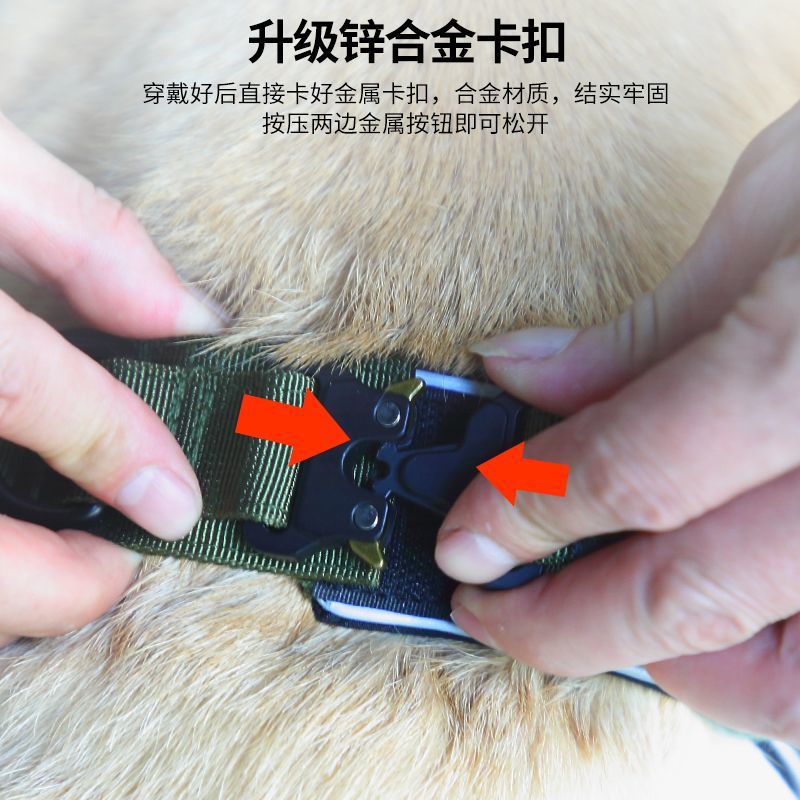 升级锌合金卡扣

穿戴好后直接卡好金属卡扣，合金材质，结实牢固
按压两边金属按钮即可松开