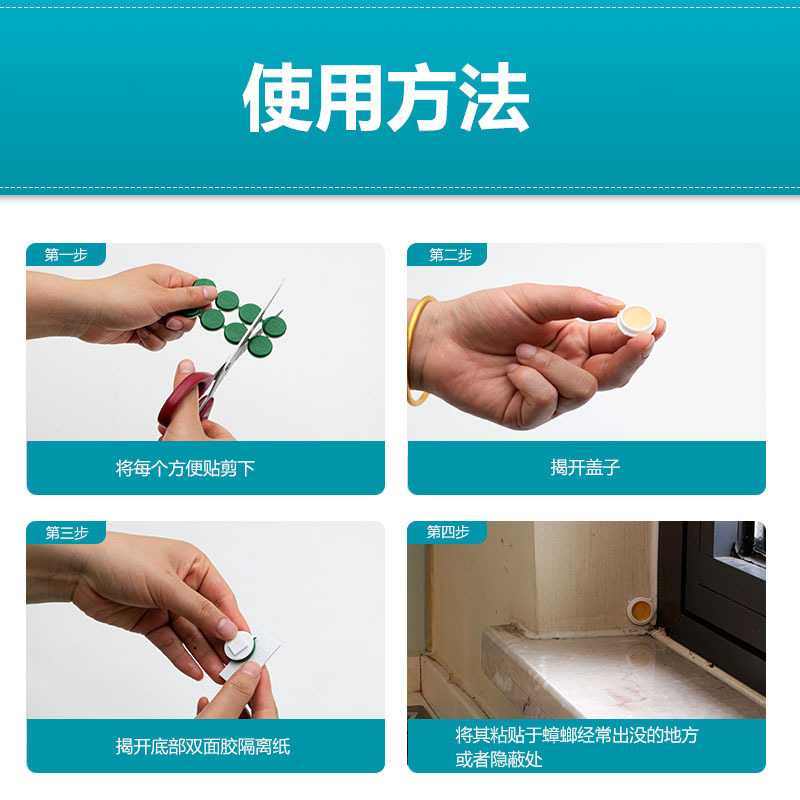 使用方法

第一步

将每个方便贴剪下

第二步

揭开盖子

第三步

揭开底部双面胶隔离纸

第四步

将其粘贴于蟑螂经常出没的地方或者隐蔽处