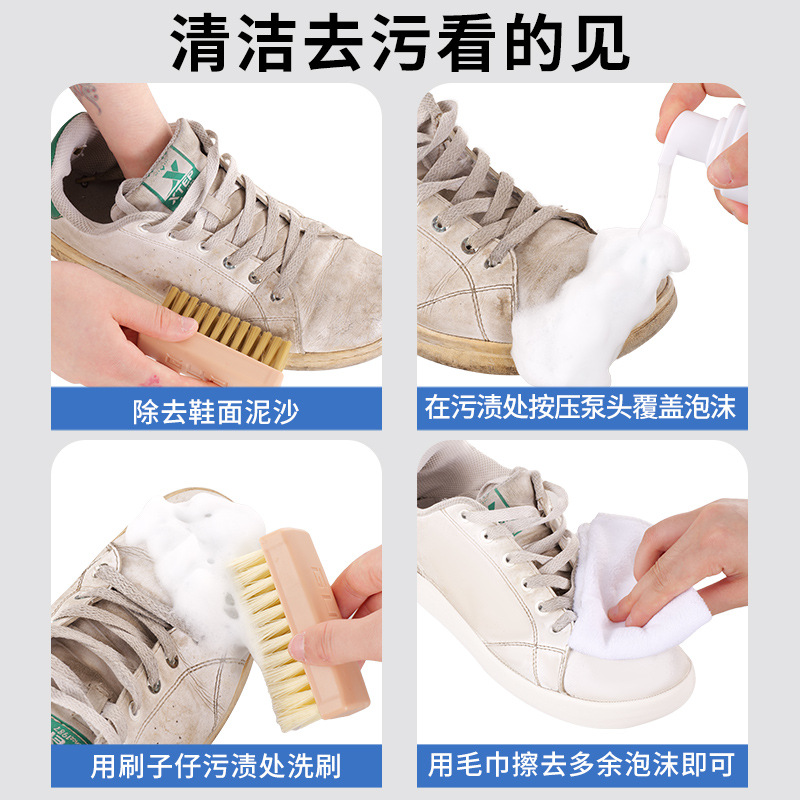 清洁去污看的见

XTEP

除去鞋面泥沙

在污渍处按压泵头覆盖泡沫

用刷子仔污渍处洗刷

用毛巾擦去多余泡沫即可