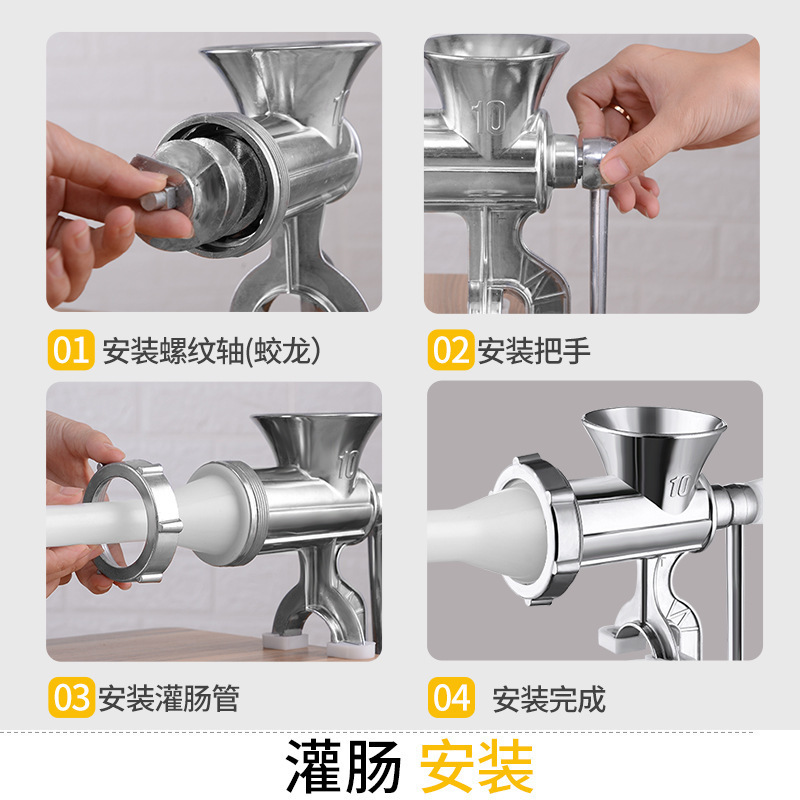 10

01 安装螺纹轴(蛟龙)

10

02 安装把手

10

03 安装灌肠管

10

04 安装完成

灌肠 安装