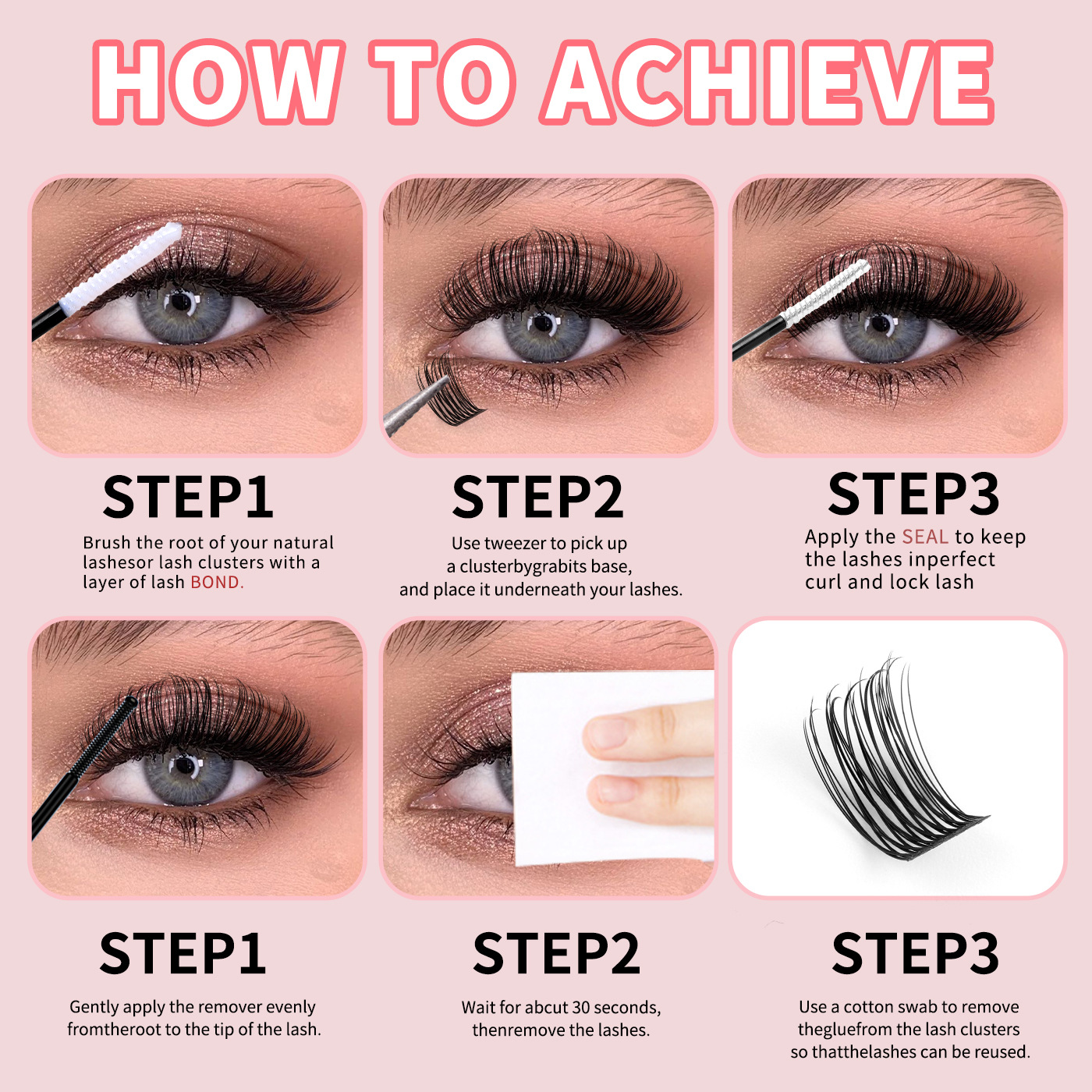 HOW TO ACHIEVE

STEP1

Brush the root of your natural lashesor lash clusters with a layer of lash BOND.

STEP2

Use tweezer to pick up a clusterbygrabits base, and place it underneath your lashes.

STEP3

Apply the SEAL to keep the lashes inperfect curl and lock lash

STEP1

Gently apply the remover evenly fromtheroot to the tip of the lash.

STEP2

Wait for abcut 30 seconds, thenremove the lashes.

STEP3

Use a cotton swab to remove thegluefrom the lash clusters so thatthelashes can be reused.