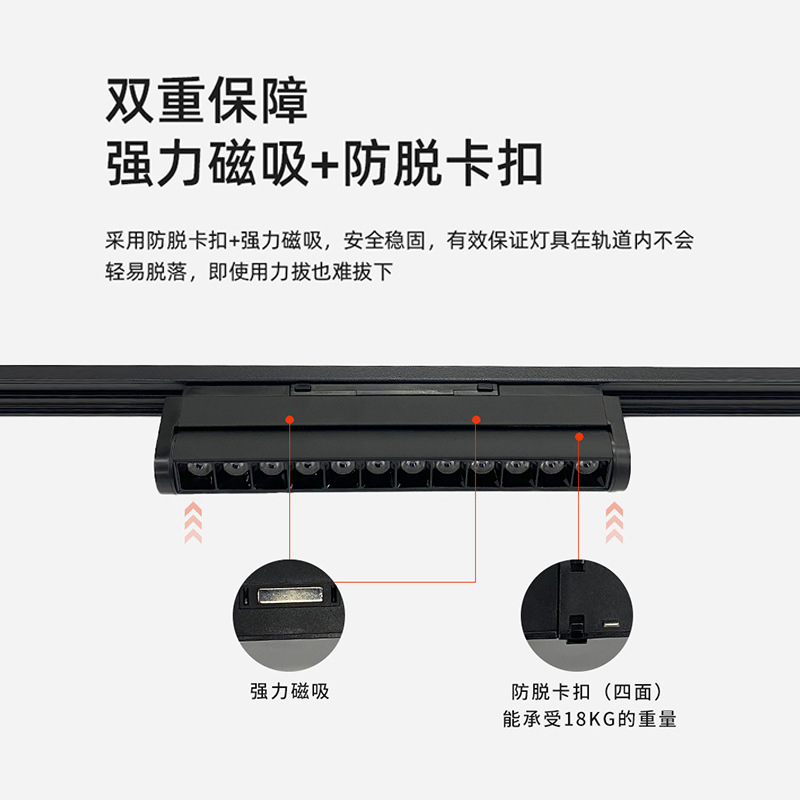 双重保障
强力磁吸+防脱卡扣

采用防脱卡扣+强力磁吸，安全稳固，有效保证灯具在轨道内不会轻易脱落，即使用力拔也难拔下

强力磁吸

防脱卡扣（四面）
能承受18KG的重量