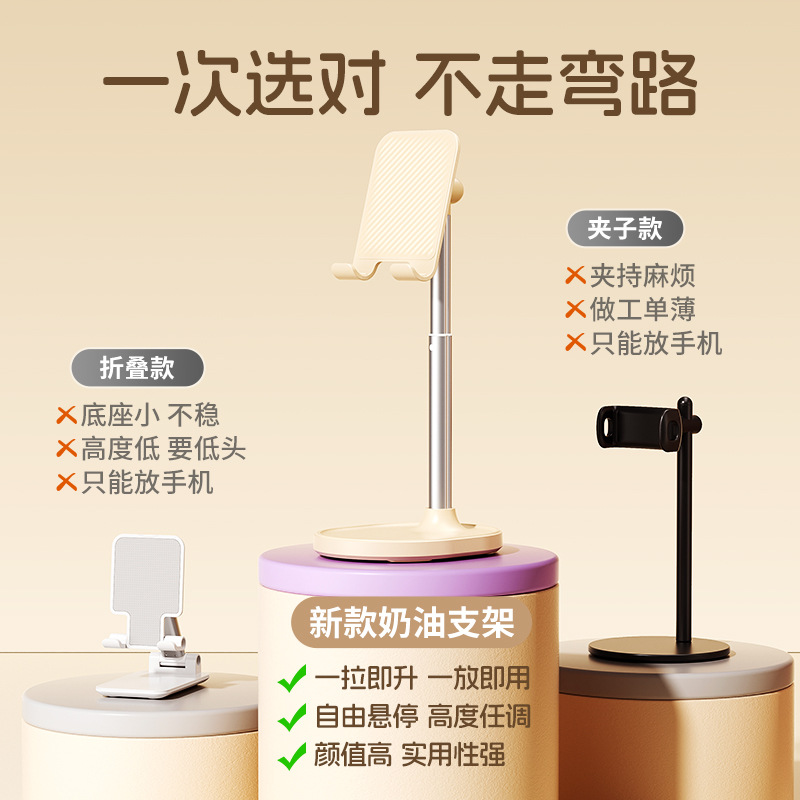 一次选对 不走弯路

夹子款
✕夹持麻烦
✕做工单薄
✕只能放手机

折叠款
✕底座小 不稳
✕高度低 要低头
✕只能放手机

新款奶油支架
✓一拉即升 一放即用
✓自由悬停 高度任调
✓颜值高 实用性强