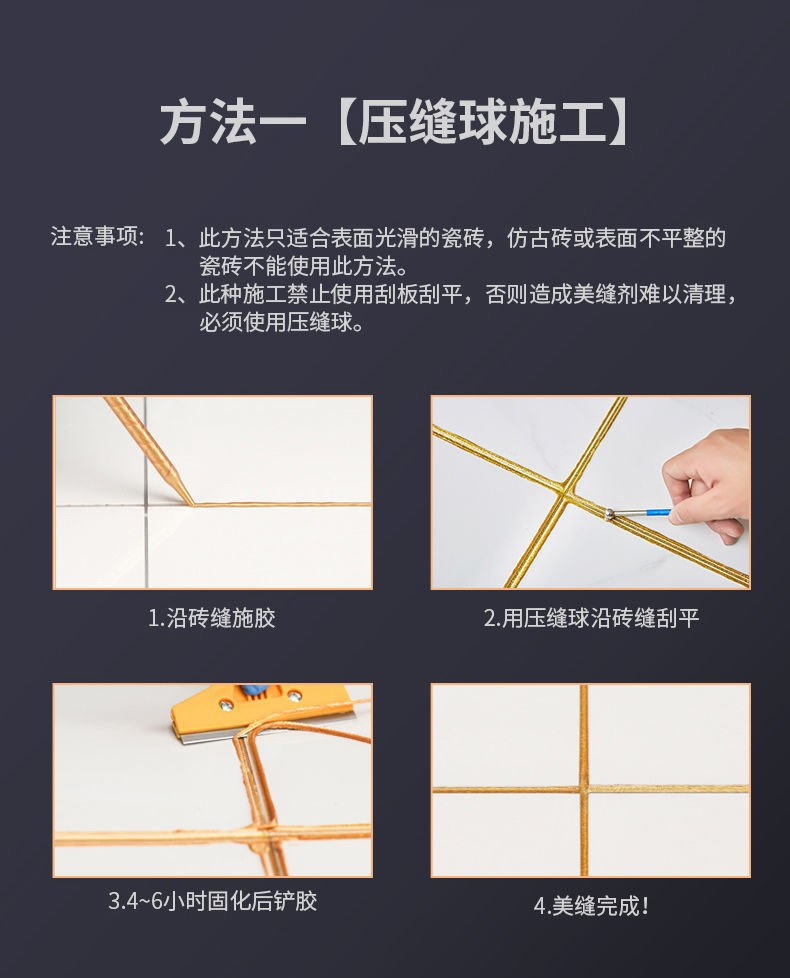 方法一【压缝球施工】

注意事项：1、此方法只适合表面光滑的瓷砖，仿古砖或表面不平整的瓷砖不能使用此方法。
2、此种施工禁止使用刮板刮平，否则造成美缝剂难以清理，必须使用压缝球。

1.沿砖缝施胶

2.用压缝球沿砖缝刮平

3.4~6小时固化后铲胶

4.美缝完成!