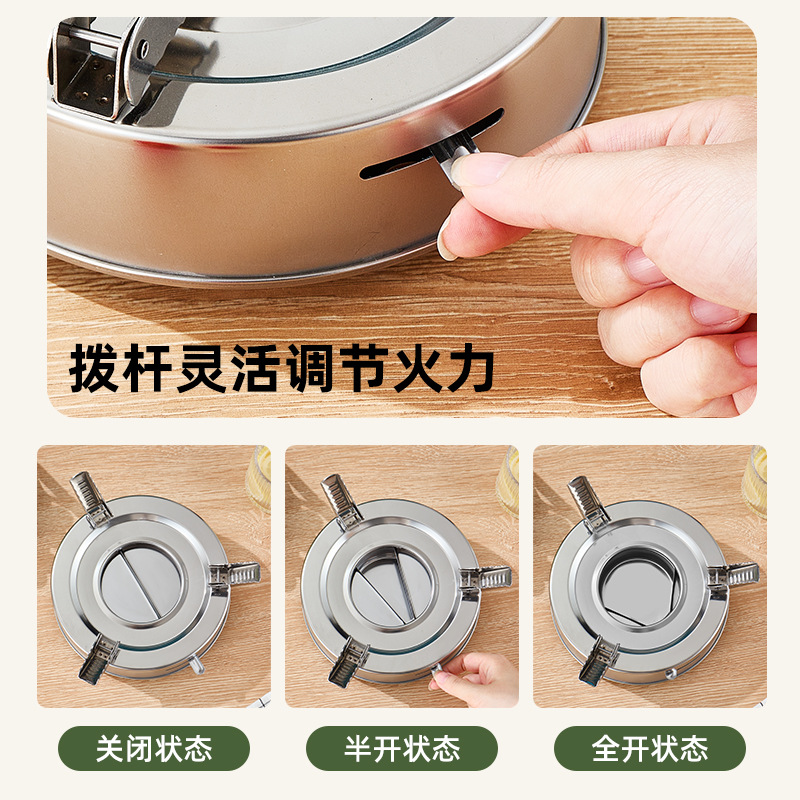 拨杆灵活调节火力

关闭状态

半开状态

全开状态