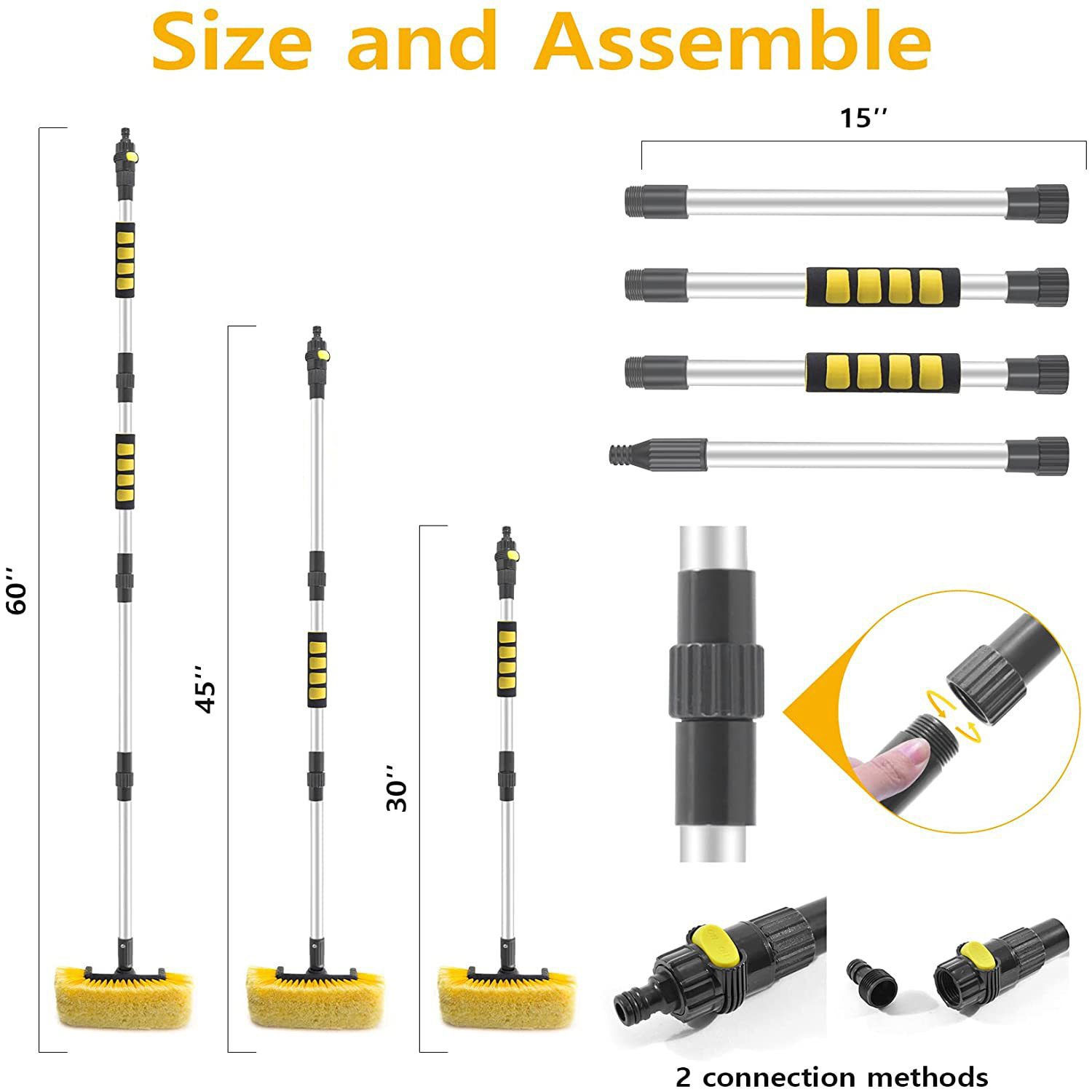 Size and Assemble

60''

45''

30''

15''

2 connection methods