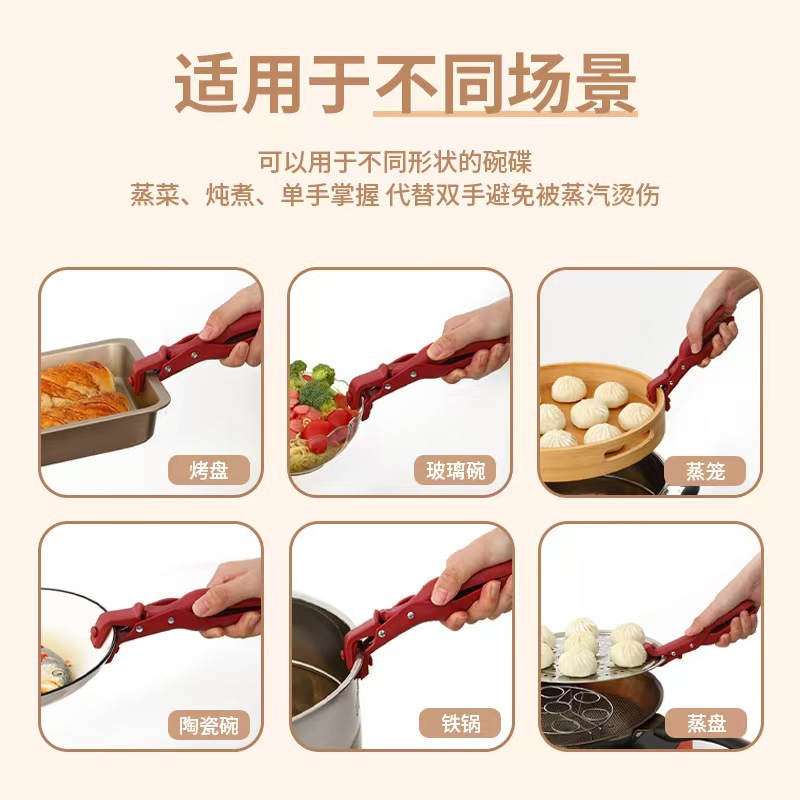 适用于不同场景

可以用于不同形状的碗碟
蒸菜、炖煮、单手掌握 代替双手避免被蒸汽烫伤

烤盘

玻璃碗

蒸笼

陶瓷碗

铁锅

蒸盘