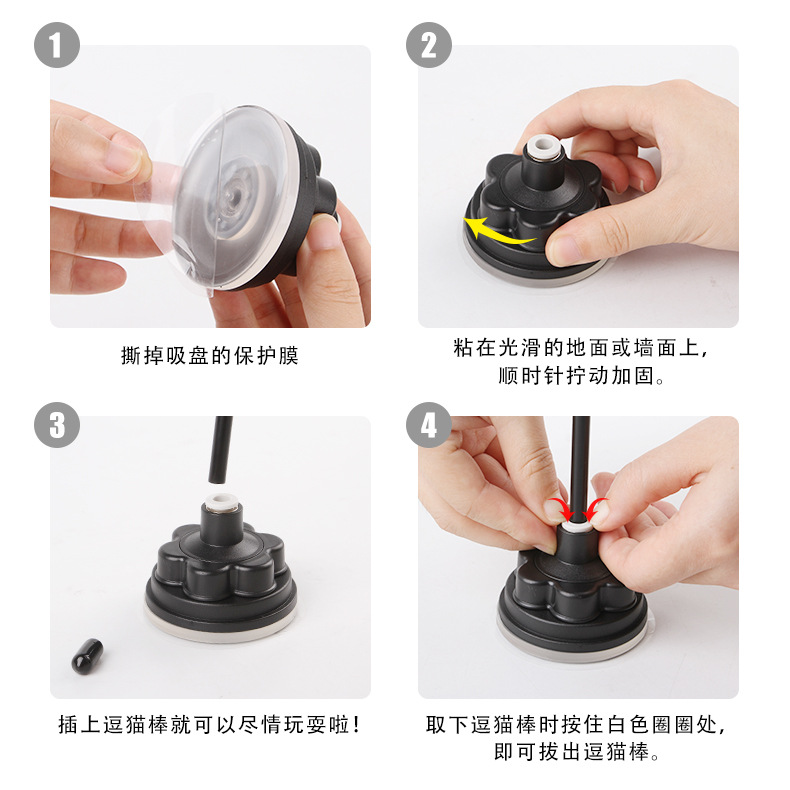 1

撕掉吸盘的保护膜

2

粘在光滑的地面或墙面上，顺时针拧动加固。

3

插上逗猫棒就可以尽情玩耍啦！

4

取下逗猫棒时按住白色圈圈处，即可拔出逗猫棒。