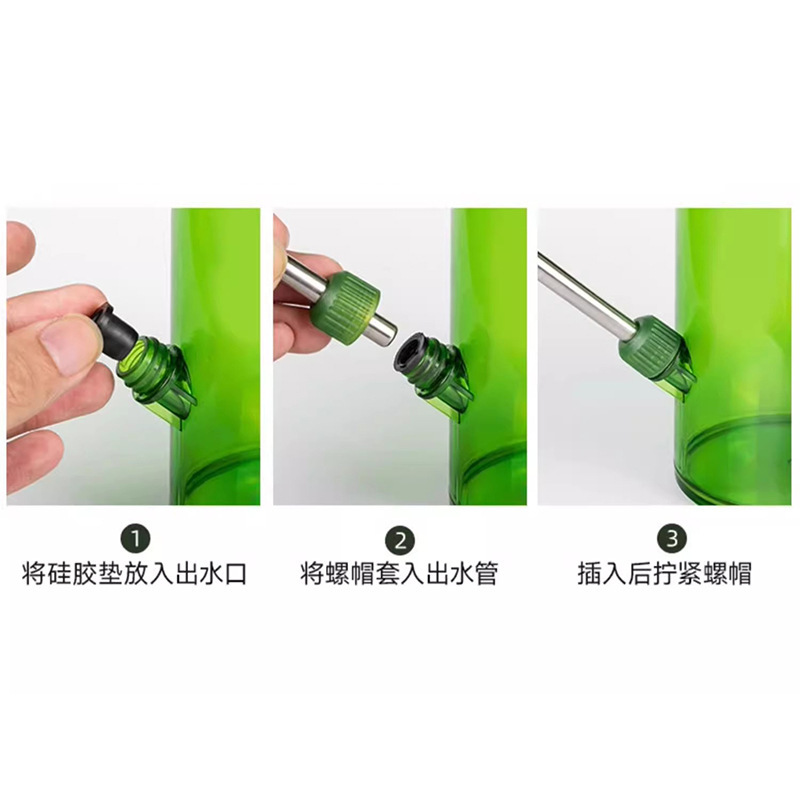 1
将硅胶垫放入出水口

2
将螺帽套入出水管

3
插入后拧紧螺帽