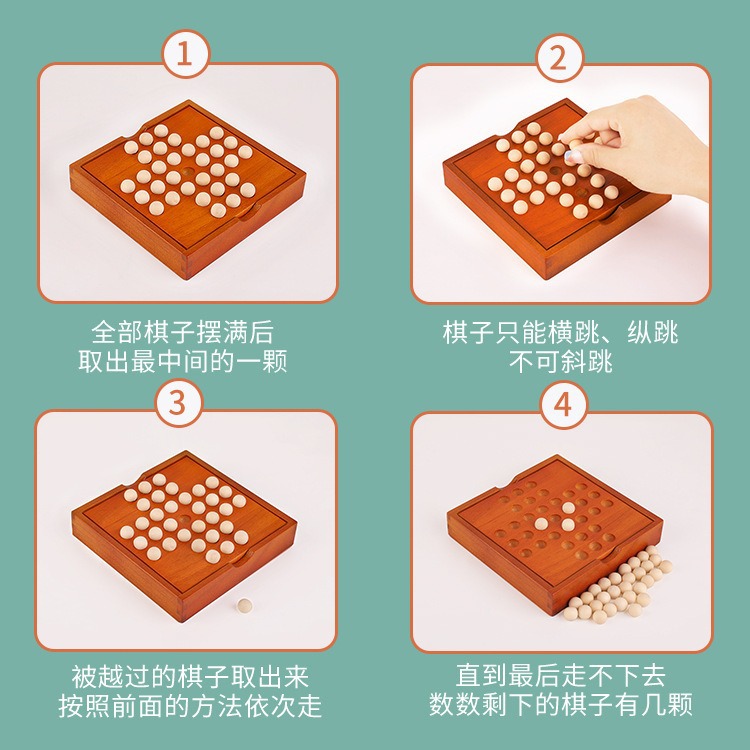 1

全部棋子摆满后
取出最中间的一颗

2

棋子只能横跳、纵跳
不可斜跳

3

被越过的棋子取出来
按照前面的方法依次走

4

直到最后走不下去
数数剩下的棋子有几颗