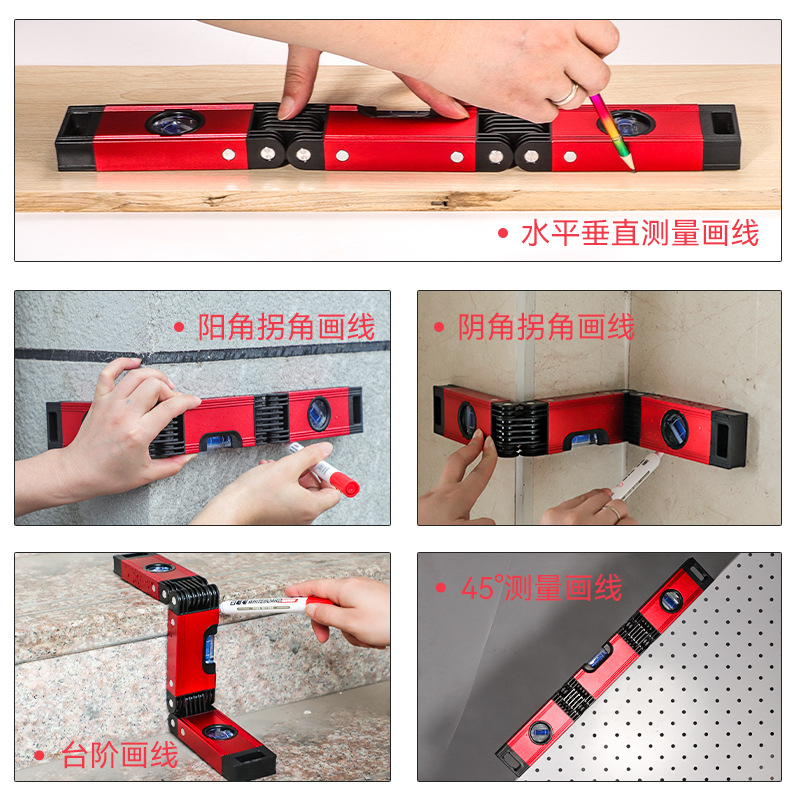 • 水平垂直测量画线

• 阳角拐角画线

• 阴角拐角画线

• 台阶画线

• 45°测量画线