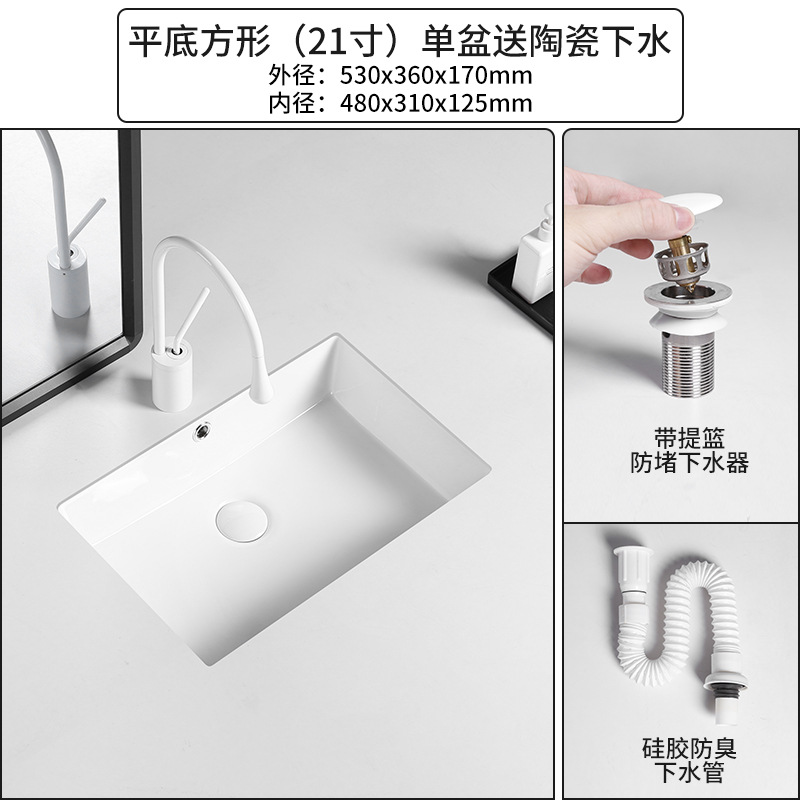 平底方形（21寸）单盆送陶瓷下水
外径：530x360x170mm
内径：480x310x125mm

带提篮
防堵下水器

硅胶防臭
下水管