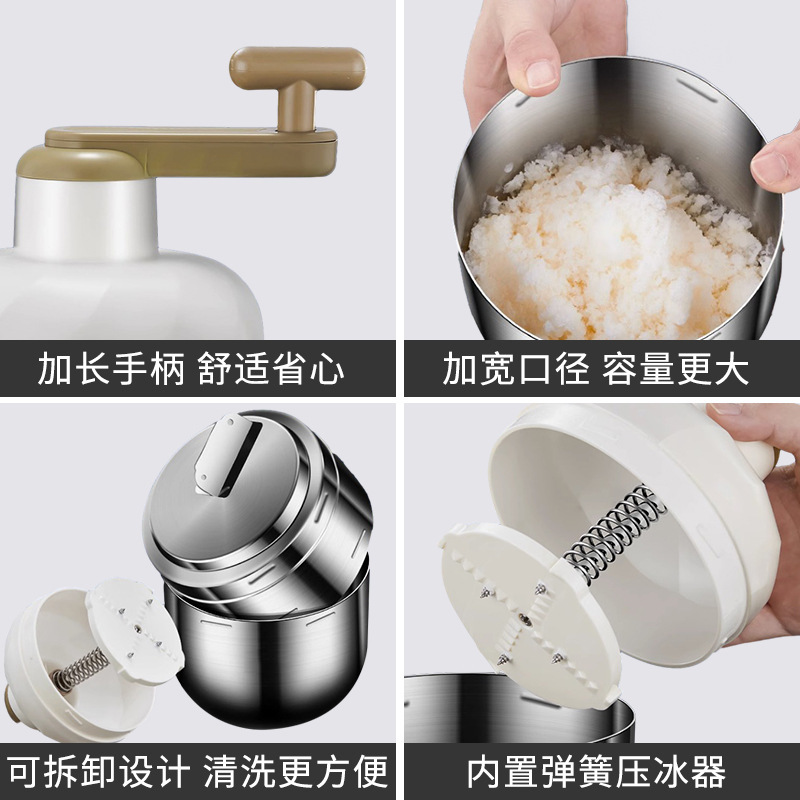 加长手柄 舒适省心

加宽口径 容量更大

可拆卸设计 清洗更方便

内置弹簧压冰器