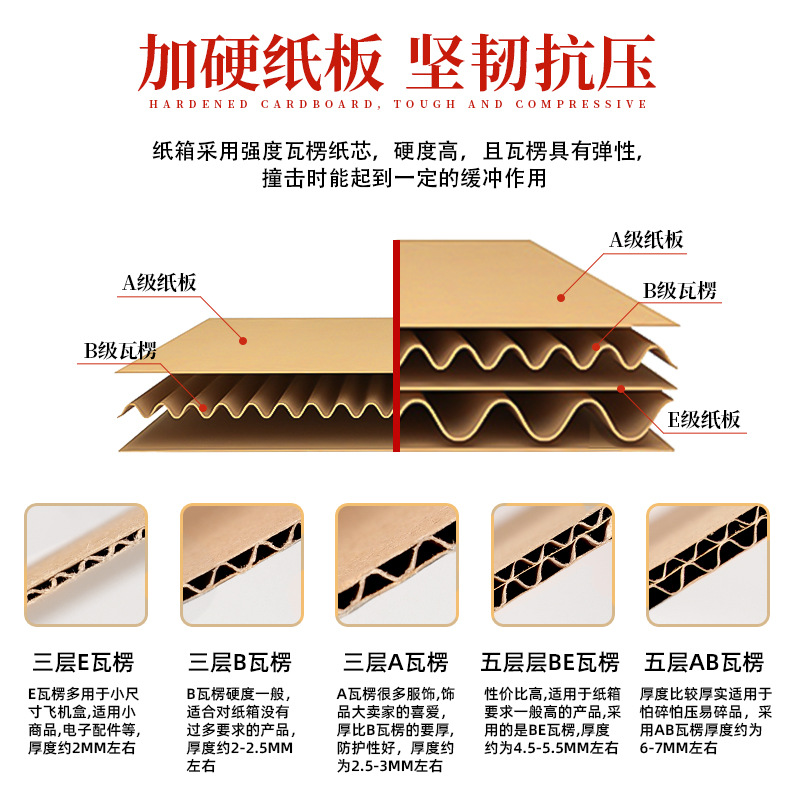 加硬纸板 坚韧抗压
HARDENED CARDBOARD, TOUGH AND COMPRESSIVE

纸箱采用强度瓦楞纸芯，硬度高，且瓦楞具有弹性，撞击时能起到一定的缓冲作用

A级纸板
B级瓦楞

A级纸板
B级瓦楞
E级纸板

三层E瓦楞
E瓦楞多用于小尺寸飞机盒，适用小商品，电子配件等，厚度约2MM左右

三层B瓦楞
B瓦楞硬度一般，适合对纸箱没有过多要求的产品，厚度约2-2.5MM左右

三层A瓦楞
A瓦楞很多服饰，饰品大卖家的喜爱，厚比B瓦楞的要厚，防护性好，厚度约为2.5-3MM左右

五层层BE瓦楞
性价比高，适用于纸箱要求一般高的产品，采用的是BE瓦楞，厚度约为4.5-5.5MM左右

五层AB瓦楞
厚度比较厚实适用于怕碎怕压易碎品，采用AB瓦楞厚度约为6-7MM左右