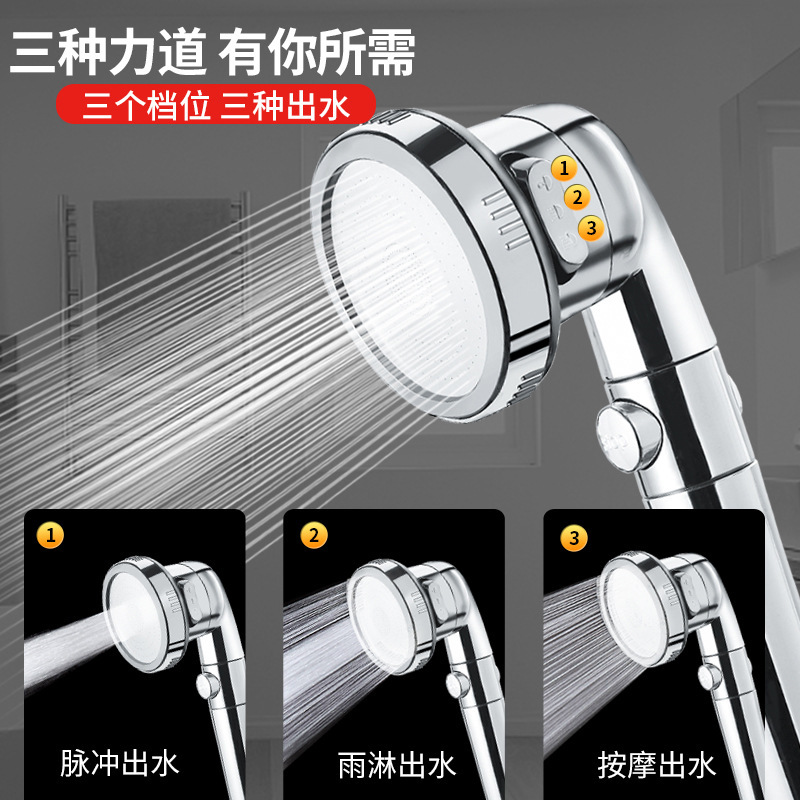 三种力道 有你所需

三个档位 三种出水

1
2
3

1

脉冲出水

2

雨淋出水

3

按摩出水