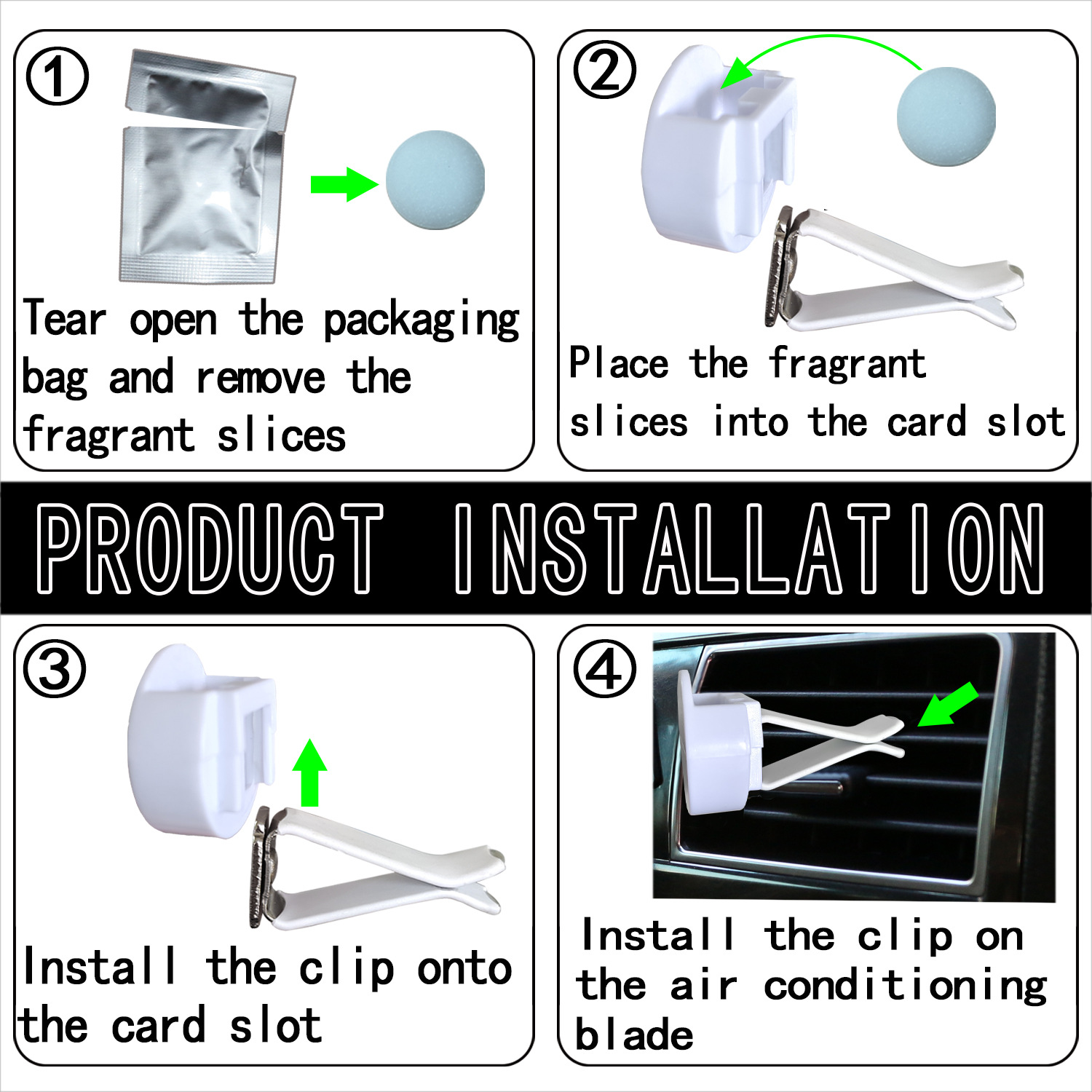 ①

Tear open the packaging bag and remove the fragrant slices

②

Place the fragrant slices into the card slot

PRODUCT INSTALLATION

③

Install the clip onto the card slot

④

Install the clip on the air conditioning blade