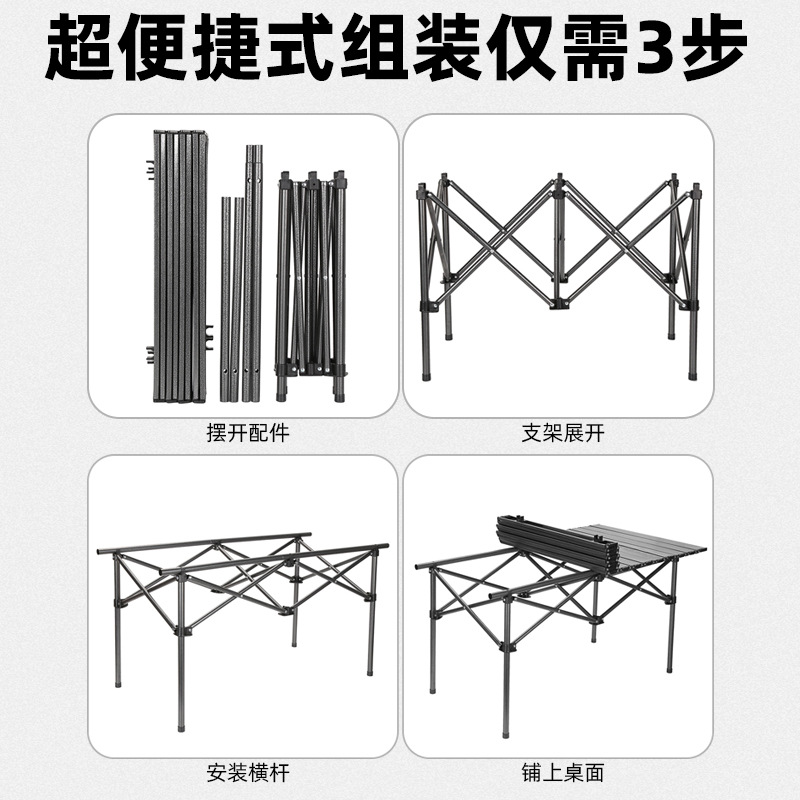 超便捷式组装仅需3步

摆开配件

支架展开

安装横杆

铺上桌面