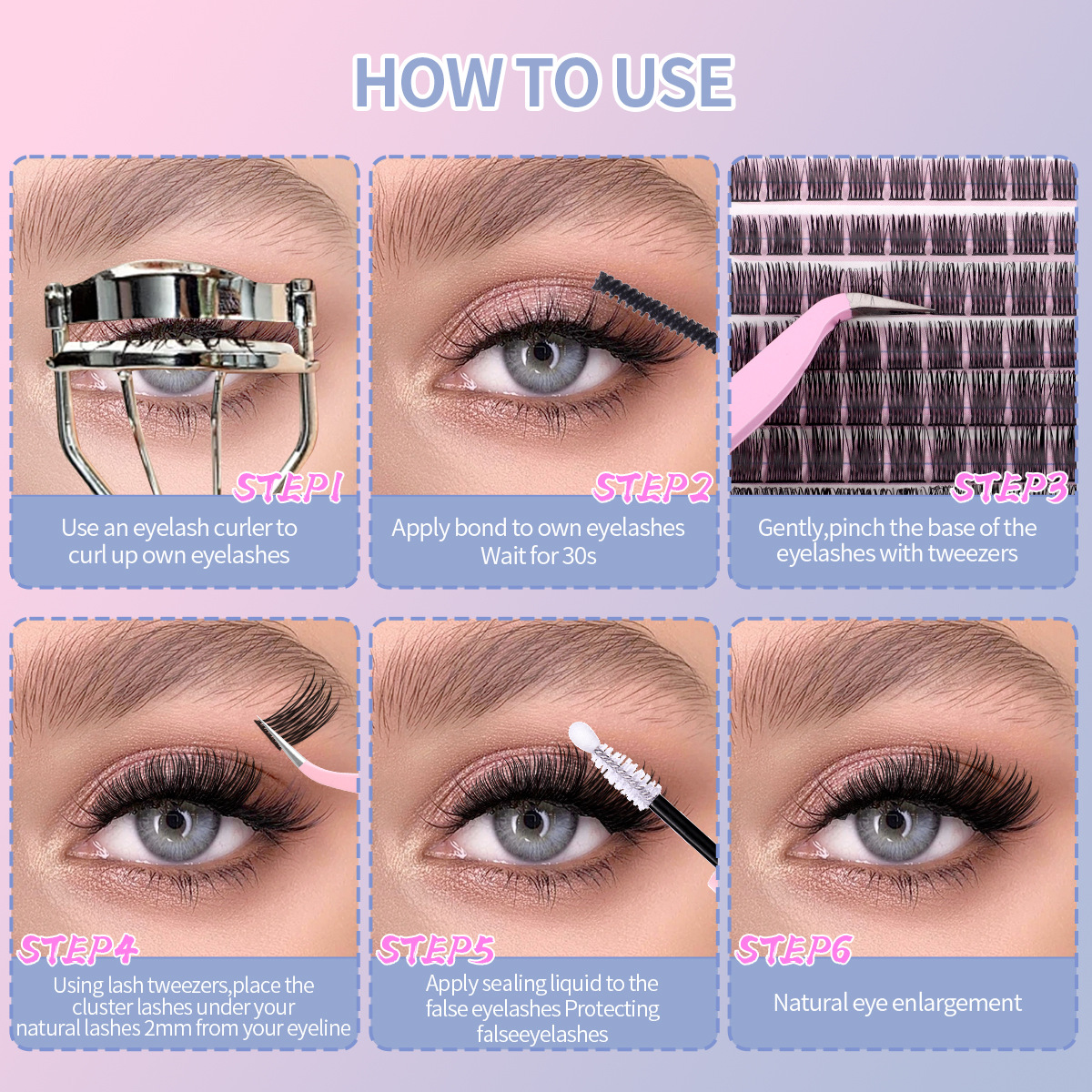 HOW TO USE

STEP1
Use an eyelash curler to curl up own eyelashes

STEP2
Apply bond to own eyelashes
Wait for 30s

STEP3
Gently,pinch the base of the eyelashes with tweezers

STEP4
Using lash tweezers,place the cluster lashes under your natural lashes 2mm from your eyeline

STEP5
Apply sealing liquid to the false eyelashes Protecting falseeyelashes

STEP6
Natural eye enlargement