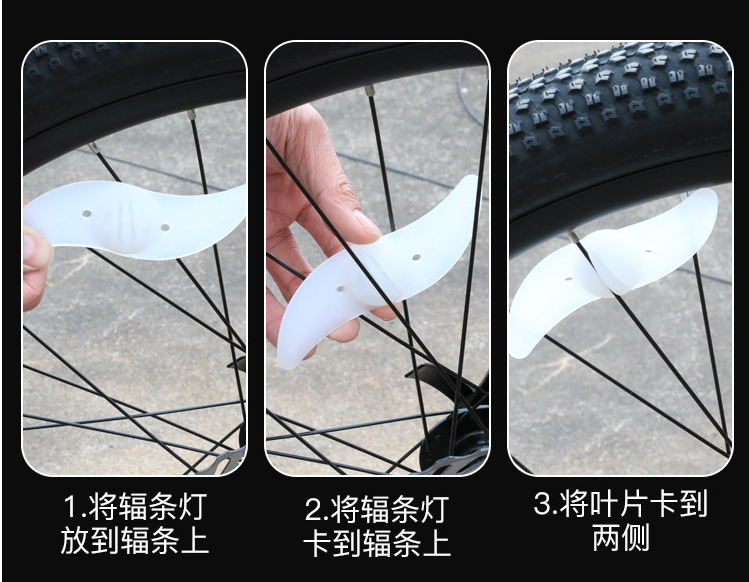 1.将辐条灯放到辐条上

2.将辐条灯卡到辐条上

3.将叶片卡到两侧