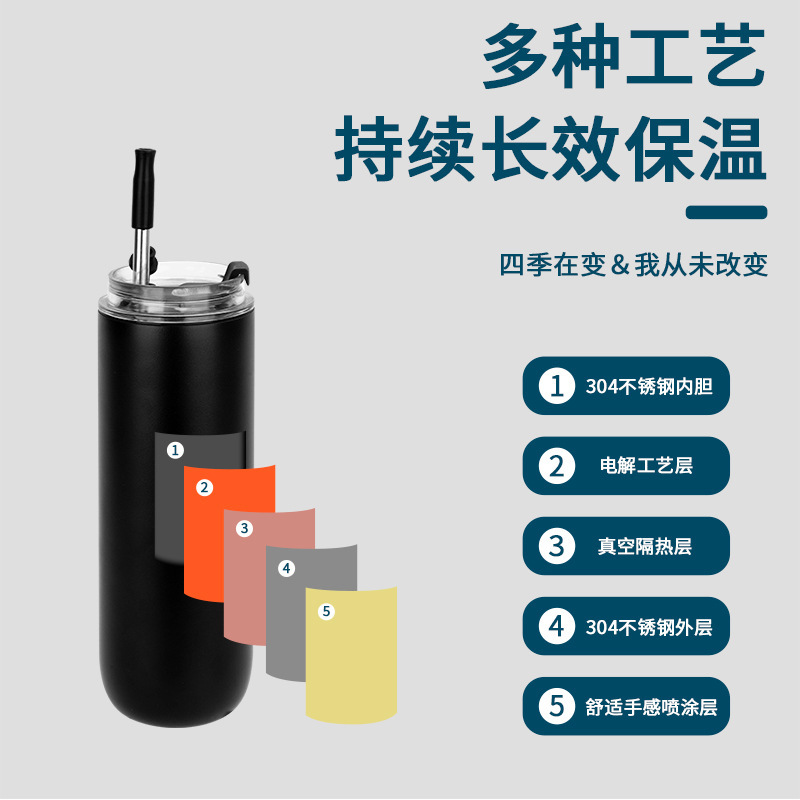 多种工艺
持续长效保温

四季在变 & 我从未改变

1
2
3
4
5

1 304不锈钢内胆
2 电解工艺层
3 真空隔热层
4 304不锈钢外层
5 舒适手感喷涂层