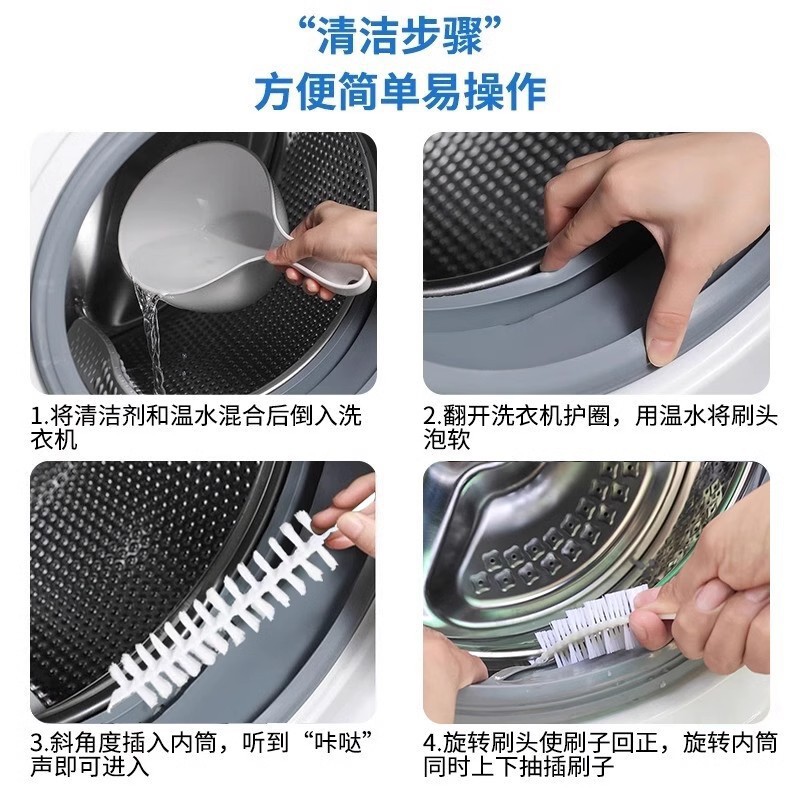 “清洁步骤”
方便简单易操作

1.将清洁剂和温水混合后倒入洗衣机

2.翻开洗衣机护圈，用温水将刷头泡软

3.斜角度插入内筒，听到“咔哒”声即可进入

4.旋转刷头使刷子回正，旋转内筒同时上下抽插刷子