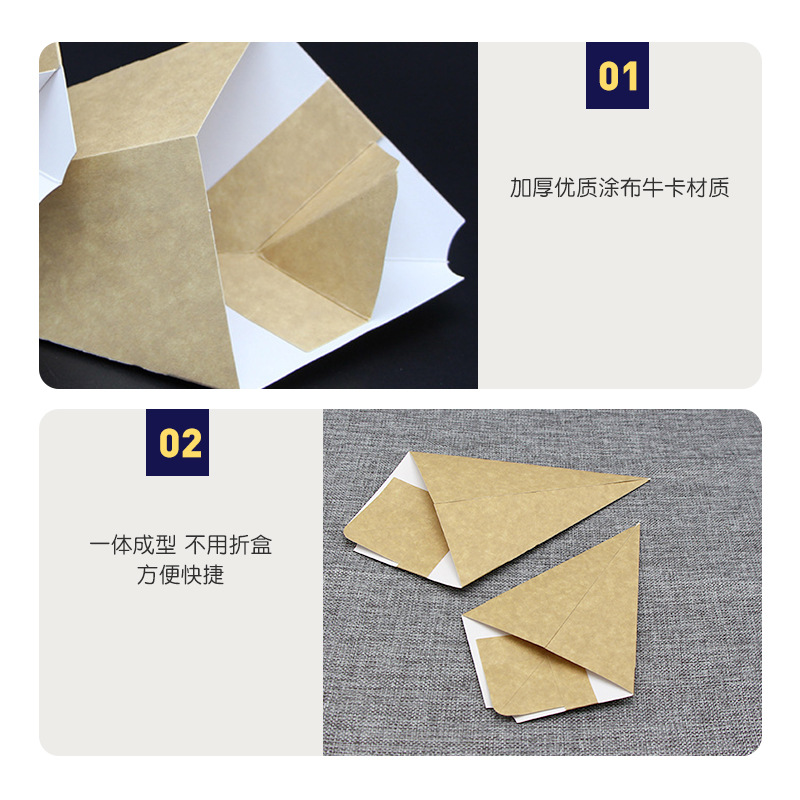 01

加厚优质涂布牛卡材质

02

一体成型 不用折盒
方便快捷