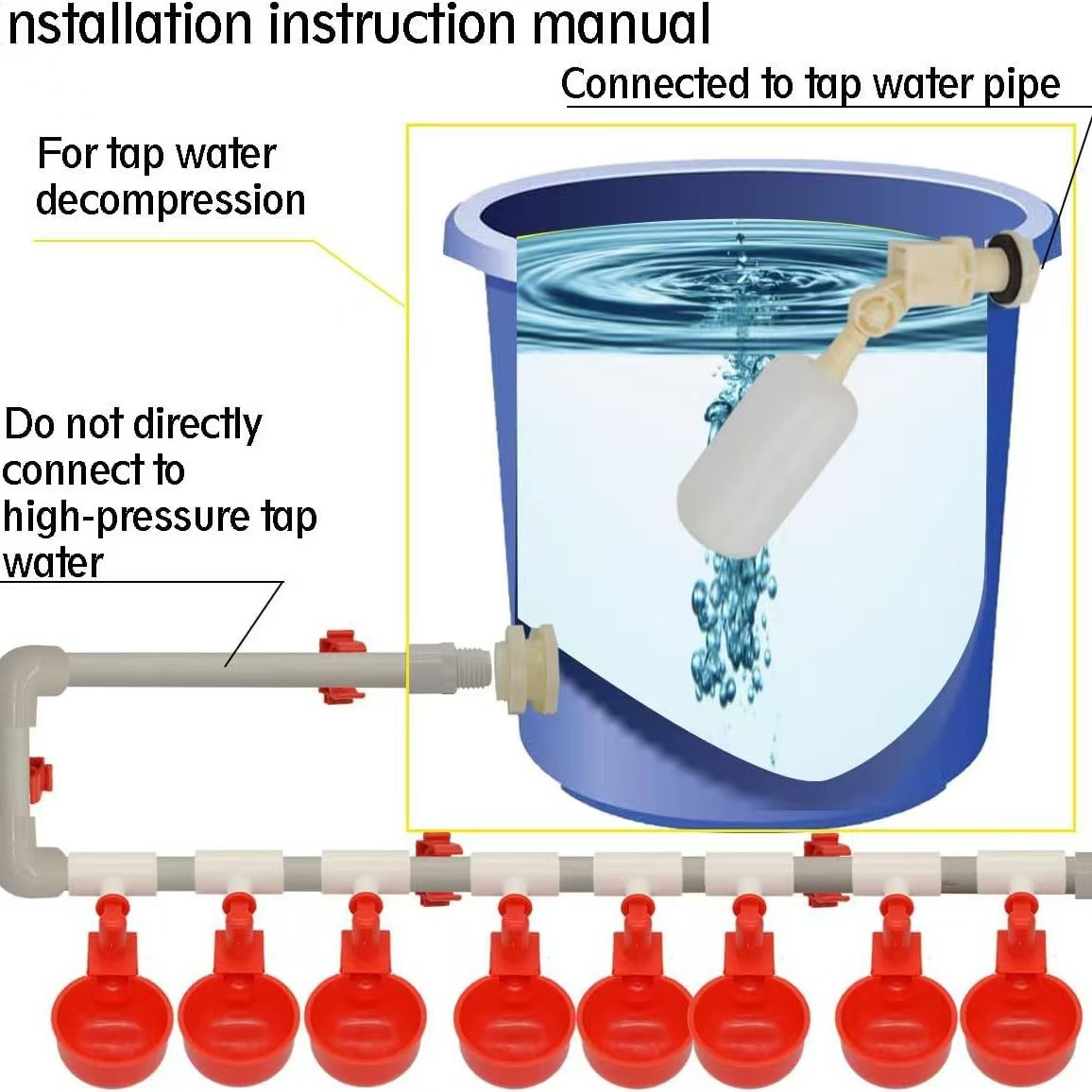 nstallation instruction manual

Connected to tap water pipe

For tap water decompression

Do not directly connect to high-pressure tap water