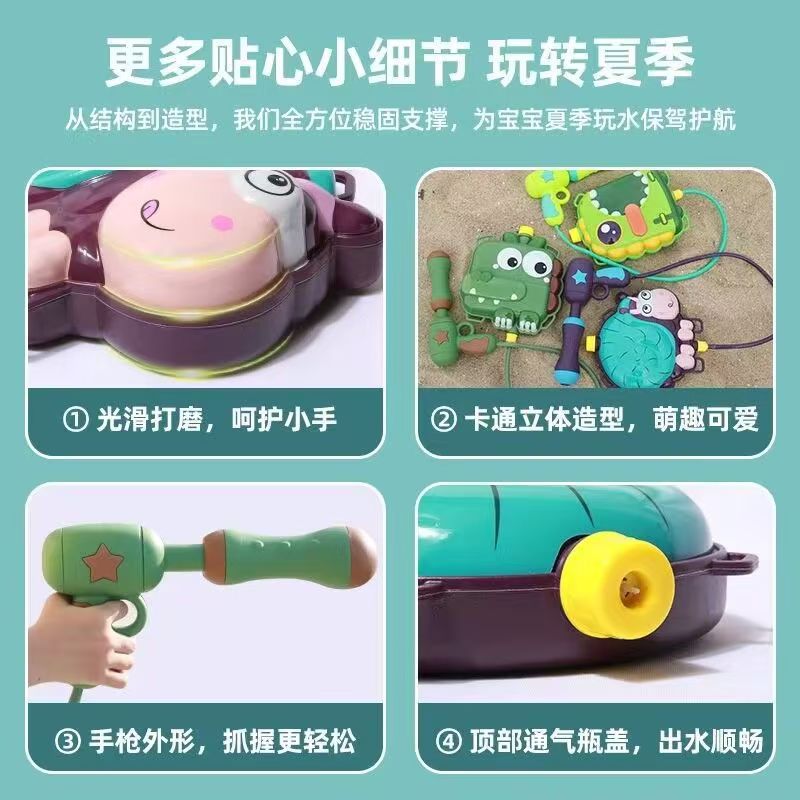 更多贴心小细节 玩转夏季

从结构到造型，我们全方位稳固支撑，为宝宝夏季玩水保驾护航

① 光滑打磨，呵护小手

② 卡通立体造型，萌趣可爱

③ 手枪外形，抓握更轻松

④ 顶部通气瓶盖，出水顺畅