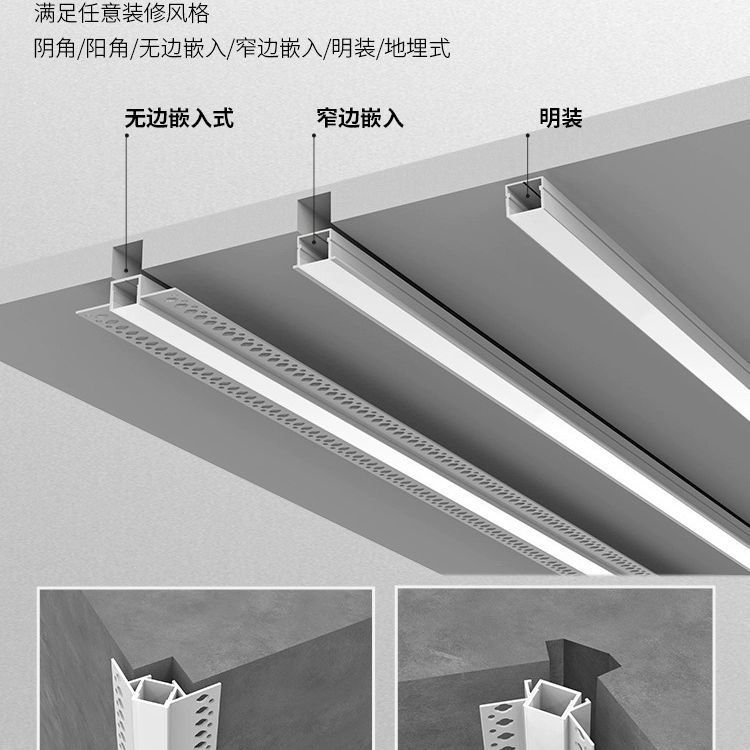 满足任意装修风格
阴角/阳角/无边嵌入/窄边嵌入/明装/地埋式

无边嵌入式

窄边嵌入

明装