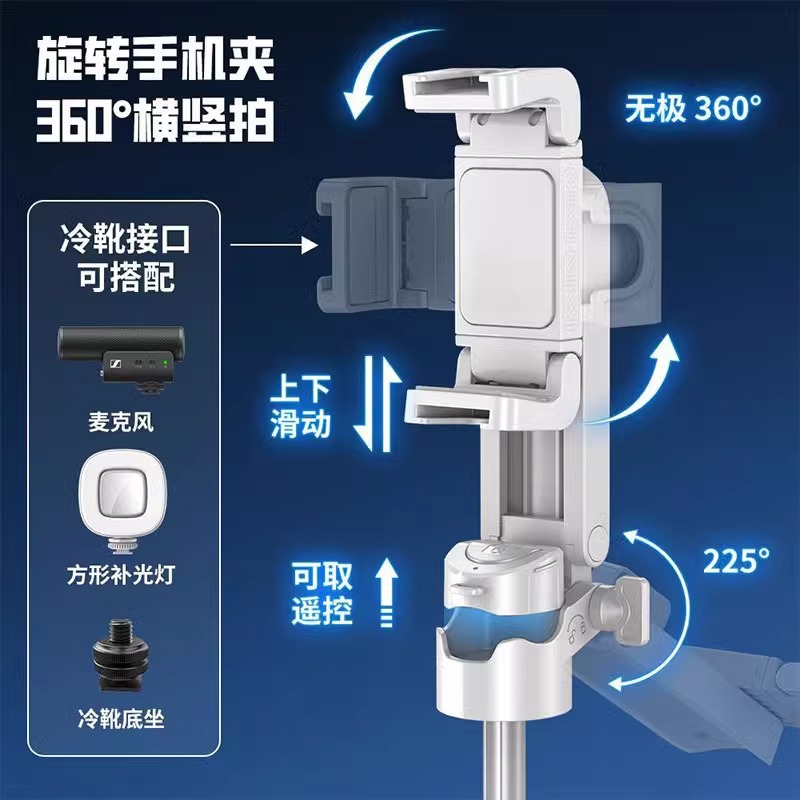 旋转手机夹
360°横竖拍

无极 360°

冷靴接口
可搭配

麦克风

方形补光灯

冷靴底坐

上下
滑动

可取
遥控

225°