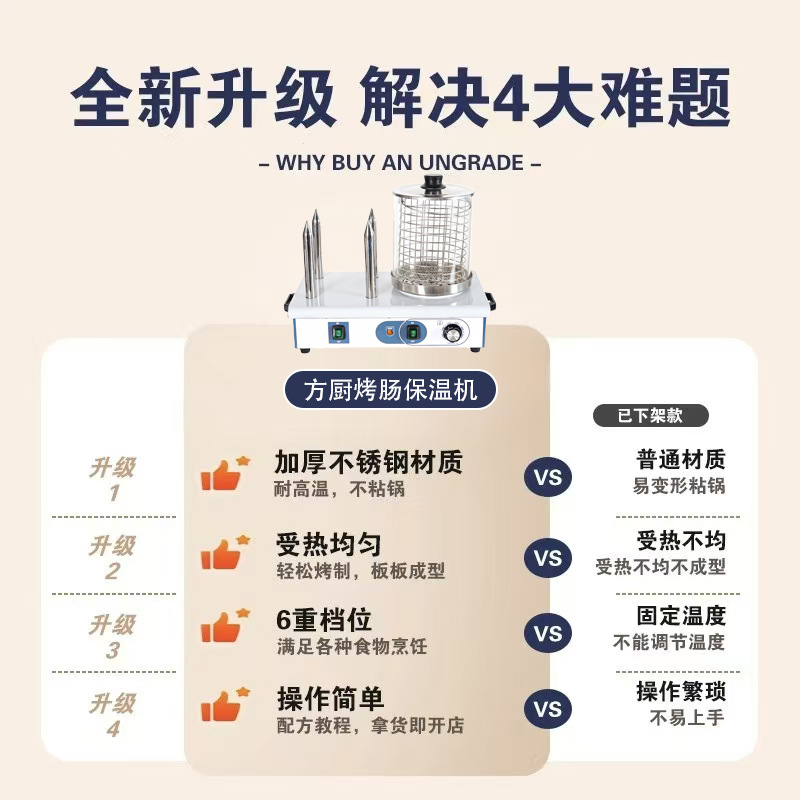 全新升级 解决4大难题

– WHY BUY AN UNGRADE –

方厨烤肠保温机

已下架款

升级 1

加厚不锈钢材质
耐高温，不粘锅

VS

普通材质
易变形粘锅

升级 2

受热均匀
轻松烤制，板板成型

VS

受热不均
受热不均不成型

升级 3

6重档位
满足各种食物烹饪

VS

固定温度
不能调节温度

升级 4

操作简单
配方教程，拿货即开店

VS

操作繁琐
不易上手