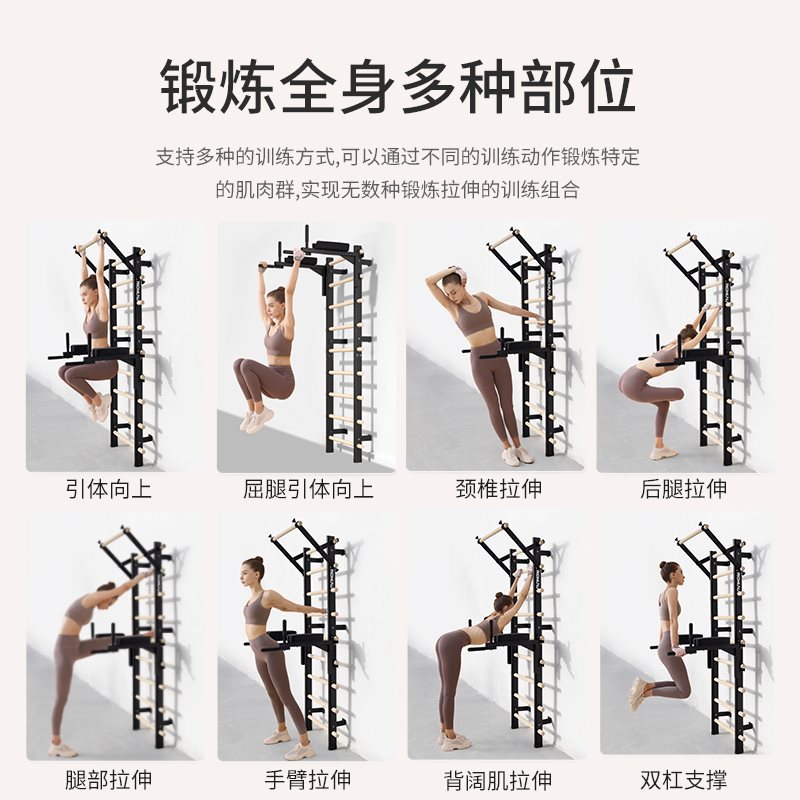 锻炼全身多种部位

支持多种的训练方式,可以通过不同的训练动作锻炼特定的肌肉群,实现无数种锻炼拉伸的训练组合

引体向上

屈腿引体向上

颈椎拉伸

后腿拉伸

腿部拉伸

手臂拉伸

背阔肌拉伸

双杠支撑