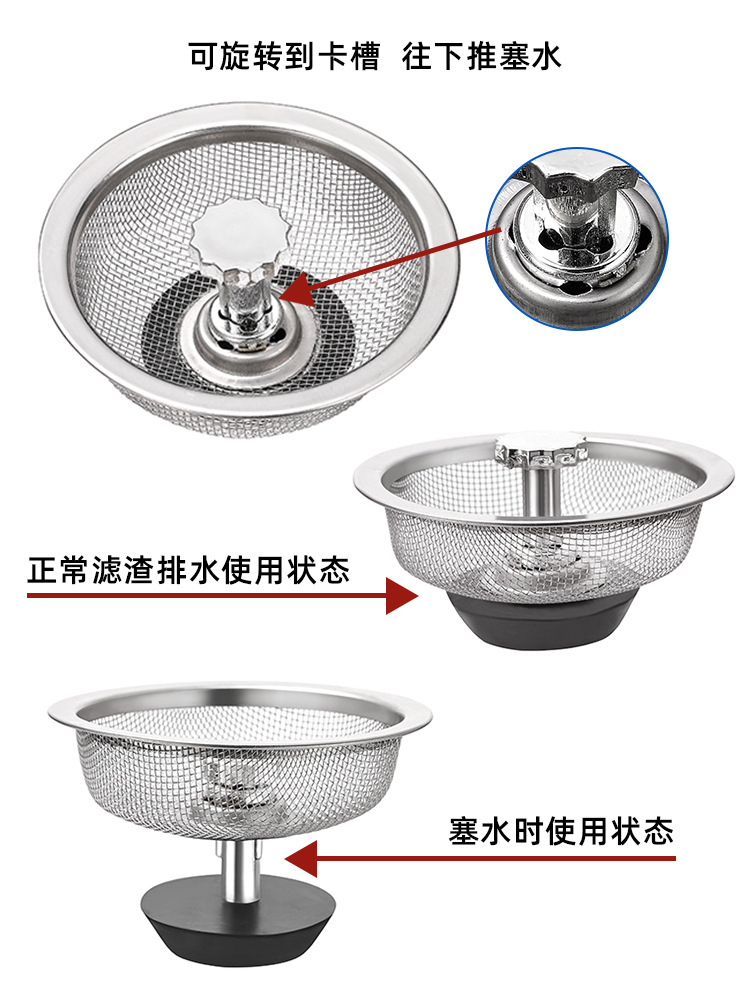 可旋转到卡槽 往下推塞水

正常滤渣排水使用状态

塞水时使用状态