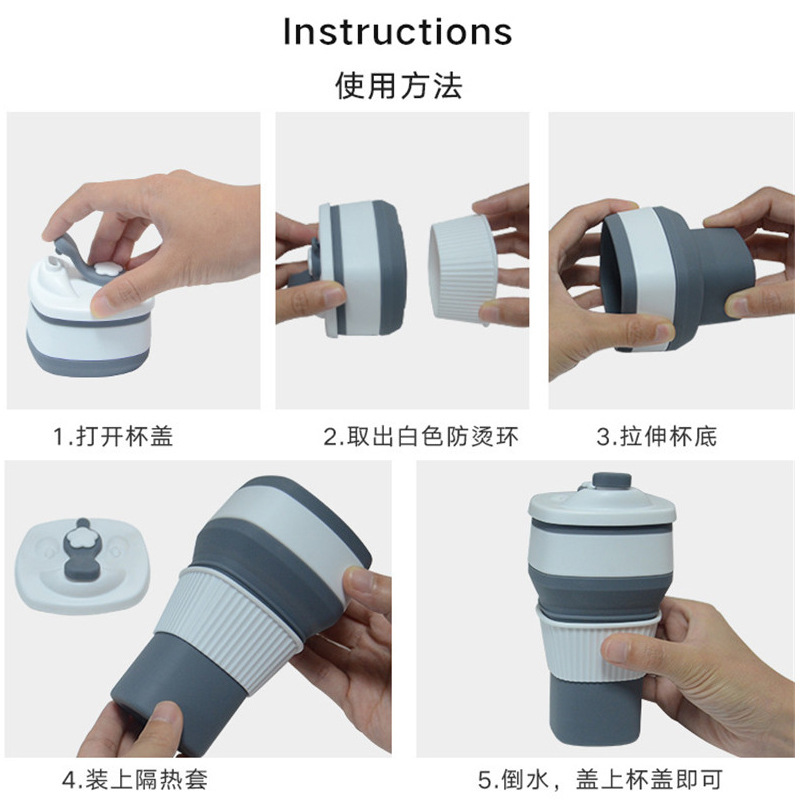 Instructions

使用方法

1.打开杯盖

2.取出白色防烫环

3.拉伸杯底

4.装上隔热套

5.倒水，盖上杯盖即可