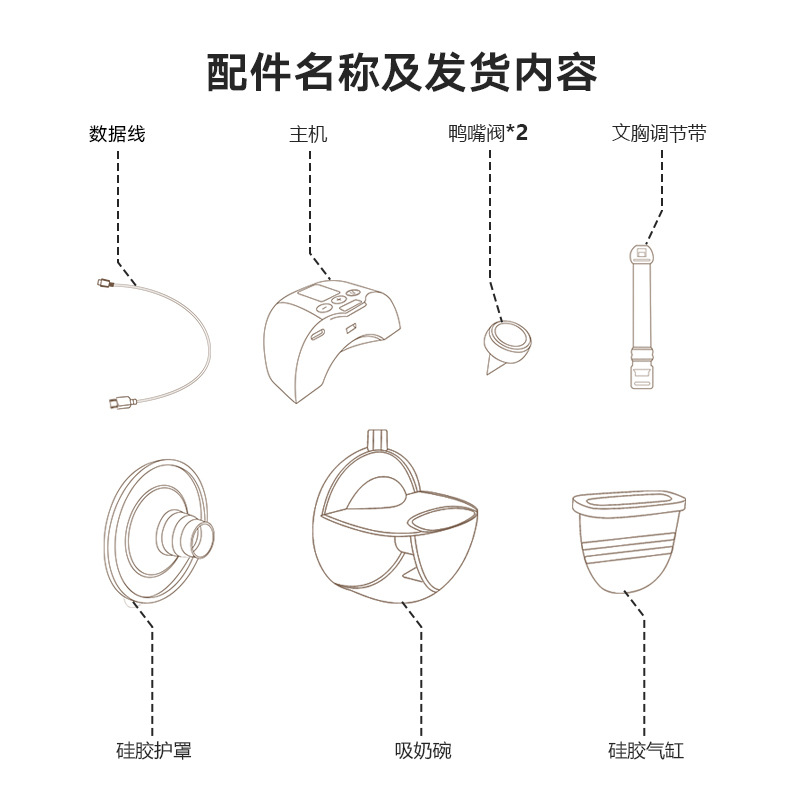 配件名称及发货内容

数据线

主机

鸭嘴阀*2

文胸调节带

硅胶护罩

吸奶碗

硅胶气缸