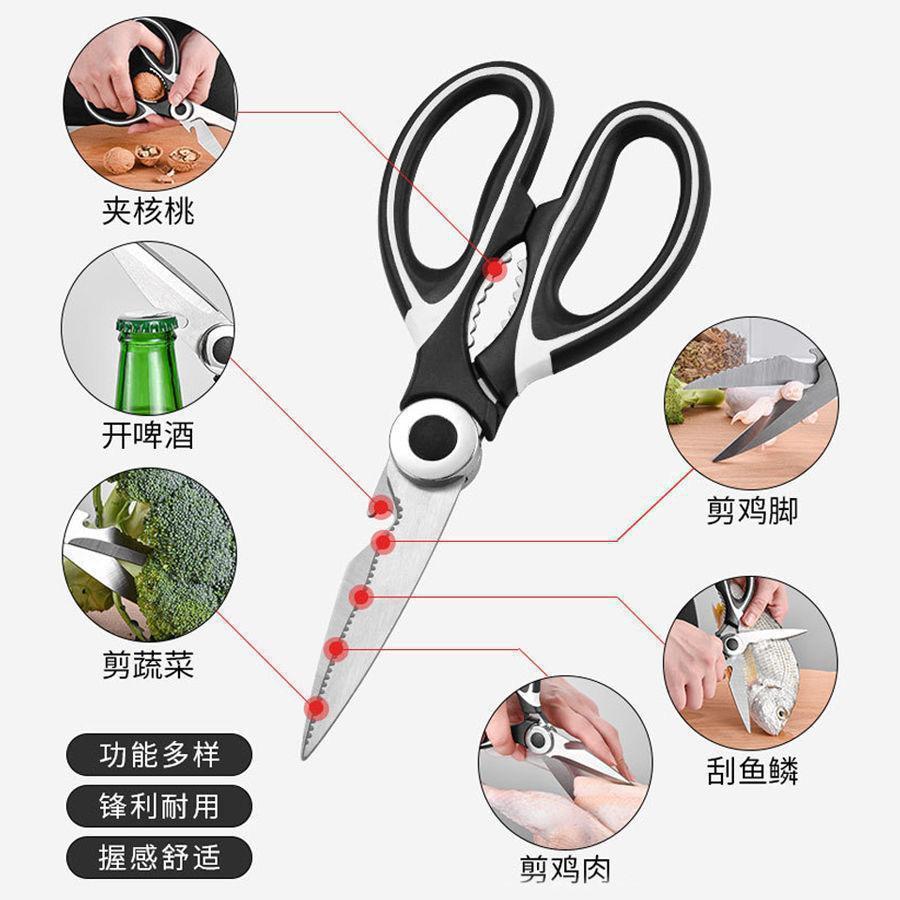 夹核桃

开啤酒

剪蔬菜

功能多样

锋利耐用

握感舒适

剪鸡脚

刮鱼鳞

剪鸡肉