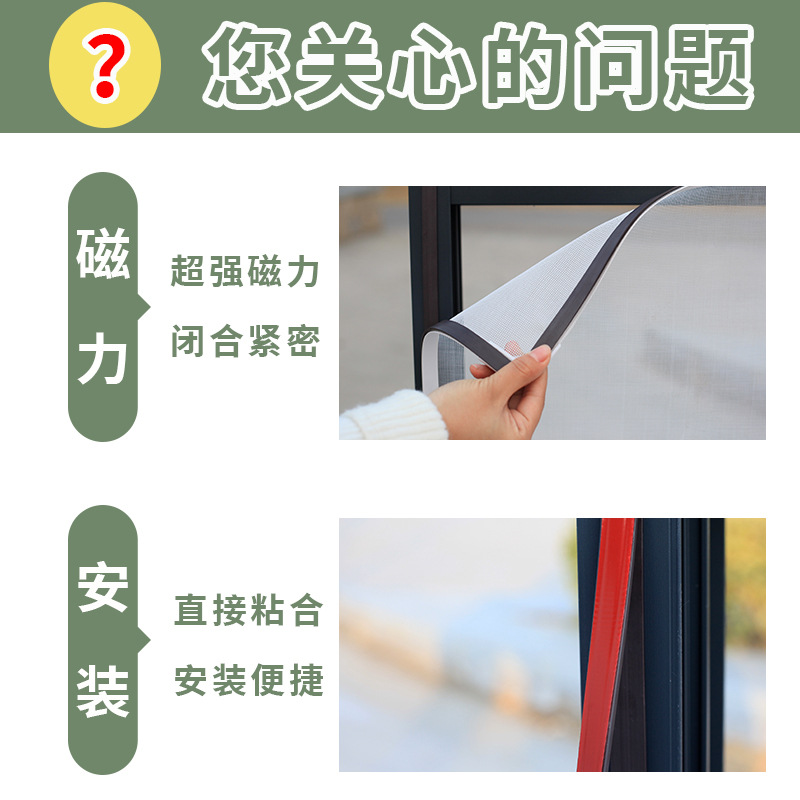 ? 您关心的问题

磁力

超强磁力
闭合紧密

安装

直接粘合
安装便捷