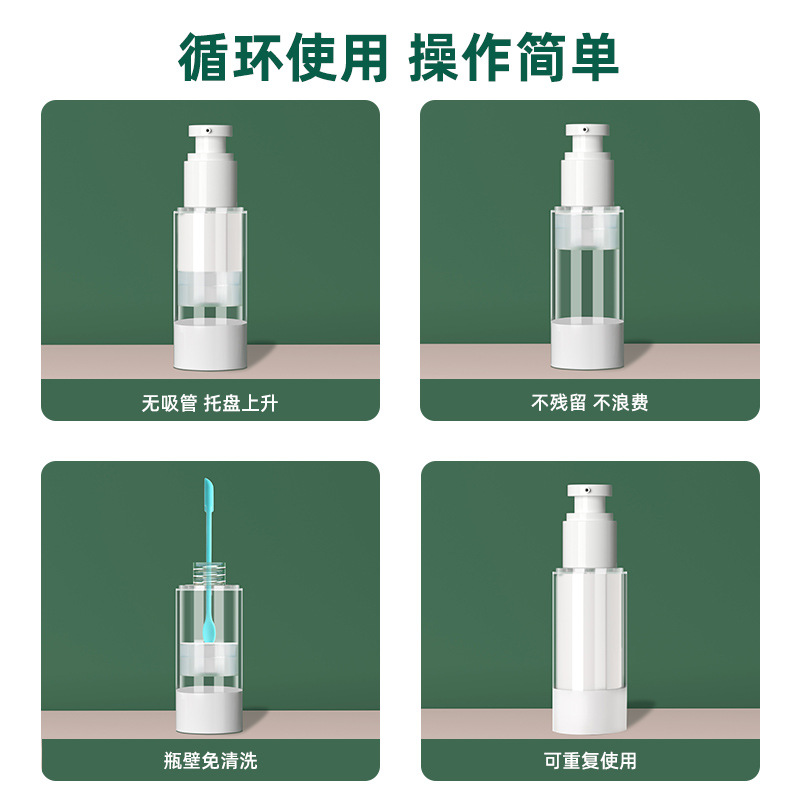 循环使用 操作简单

无吸管 托盘上升

不残留 不浪费

瓶壁免清洗

可重复使用