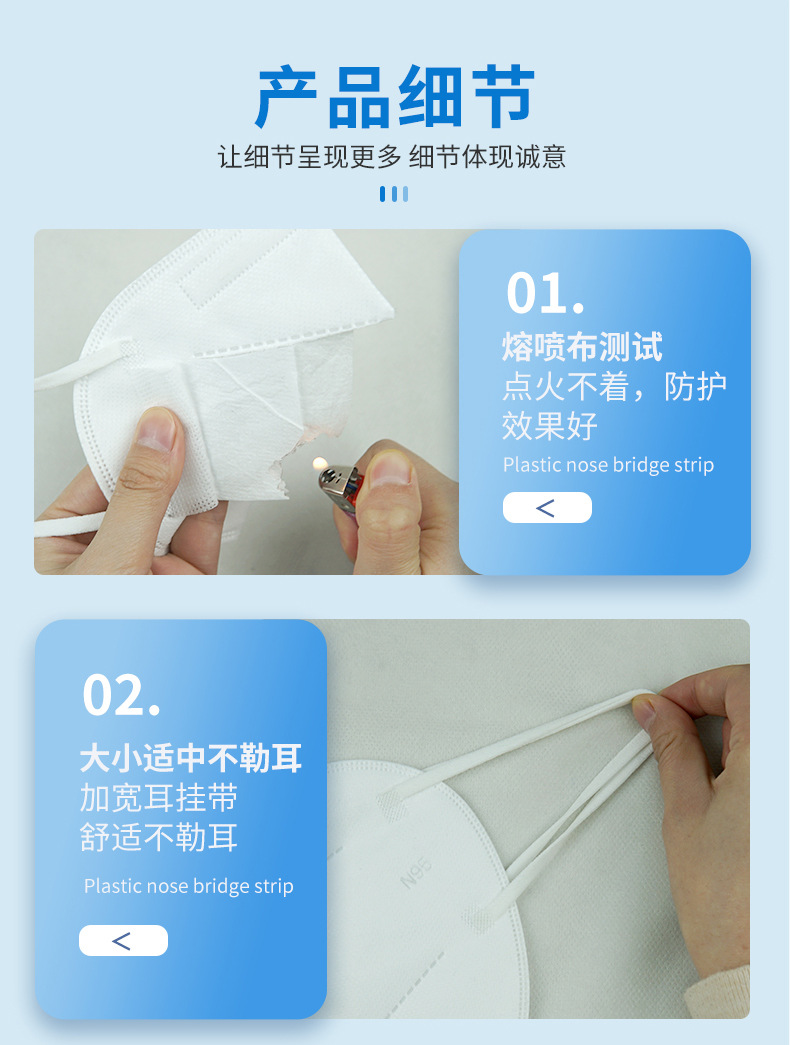 产品细节
让细节呈现更多 细节体现诚意

01.
熔喷布测试
点火不着，防护效果好
Plastic nose bridge strip
<

02.
大小适中不勒耳
加宽耳挂带
舒适不勒耳
Plastic nose bridge strip
<

N95