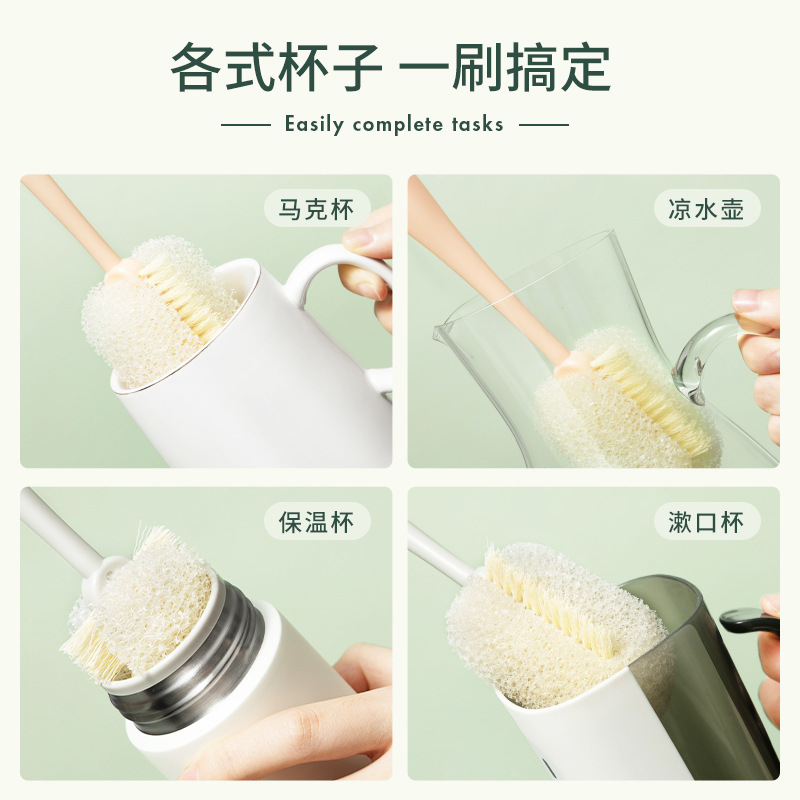 各式杯子 一刷搞定

Easily complete tasks

马克杯

凉水壶

保温杯

漱口杯