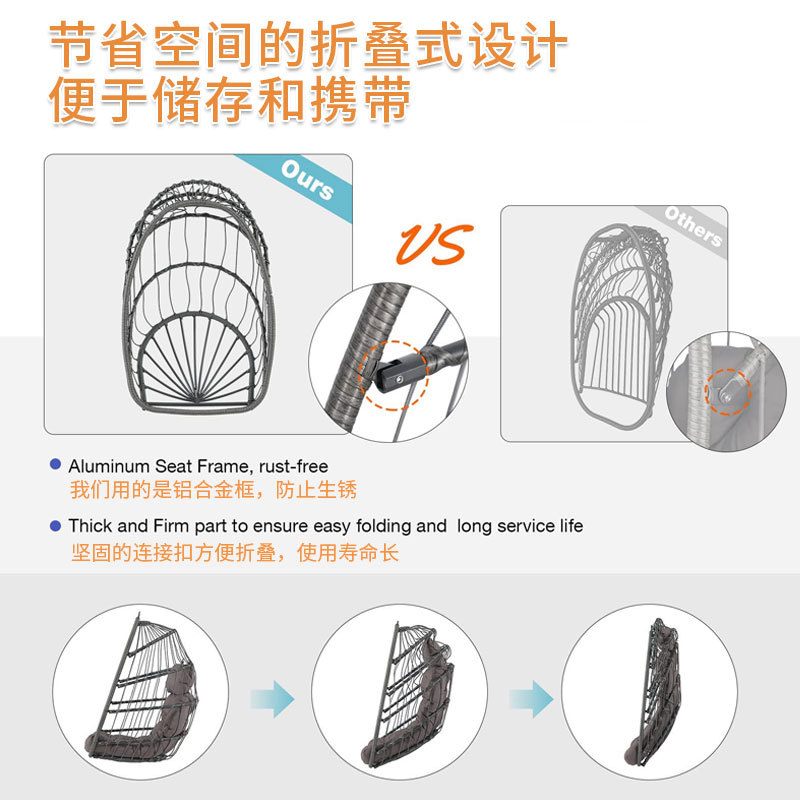 节省空间的折叠式设计
便于储存和携带

Ours

VS

Others

Aluminum Seat Frame, rust-free
我们用的是铝合金框，防止生锈

Thick and Firm part to ensure easy folding and long service life
坚固的连接扣方便折叠，使用寿命长