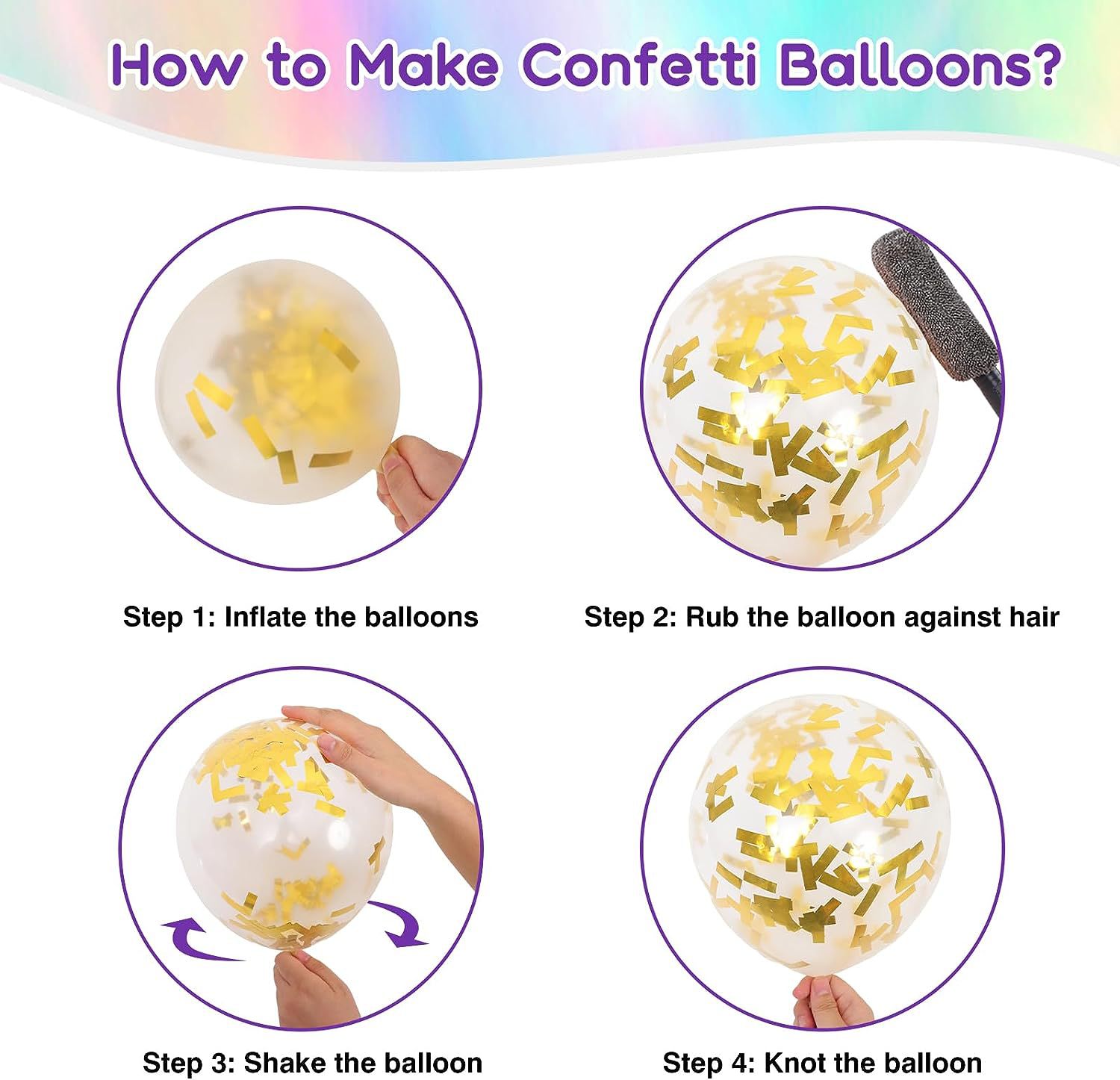 How to Make Confetti Balloons?

Step 1: Inflate the balloons

Step 2: Rub the balloon against hair

Step 3: Shake the balloon

Step 4: Knot the balloon