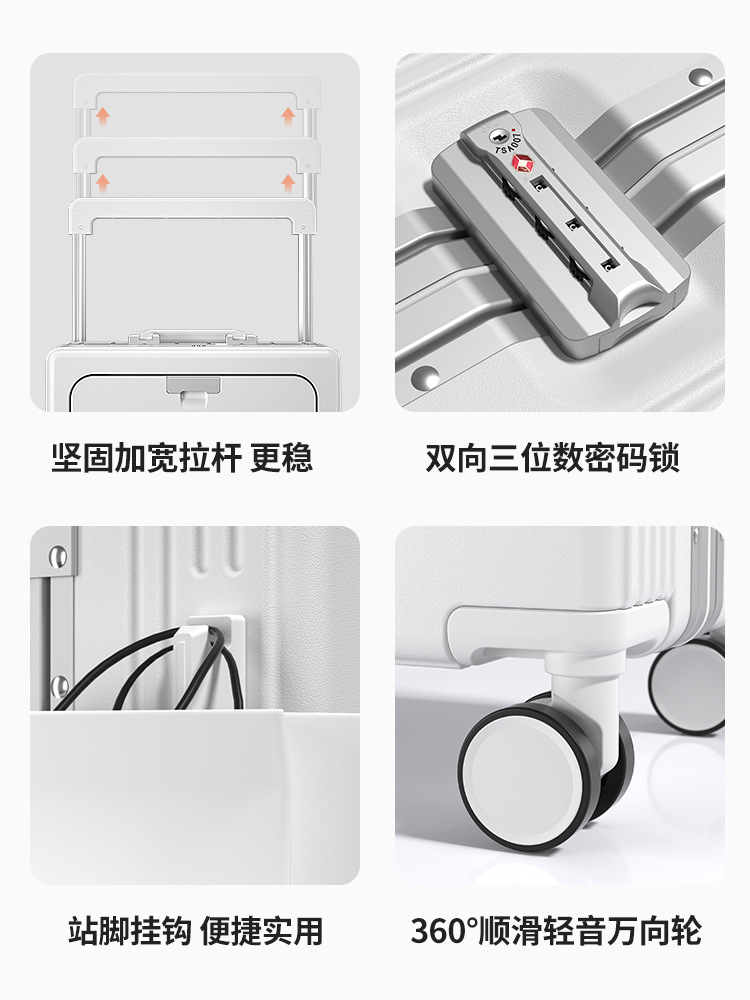 TSA007

坚固加宽拉杆 更稳

双向三位数密码锁

站脚挂钩 便捷实用

360°顺滑轻音万向轮