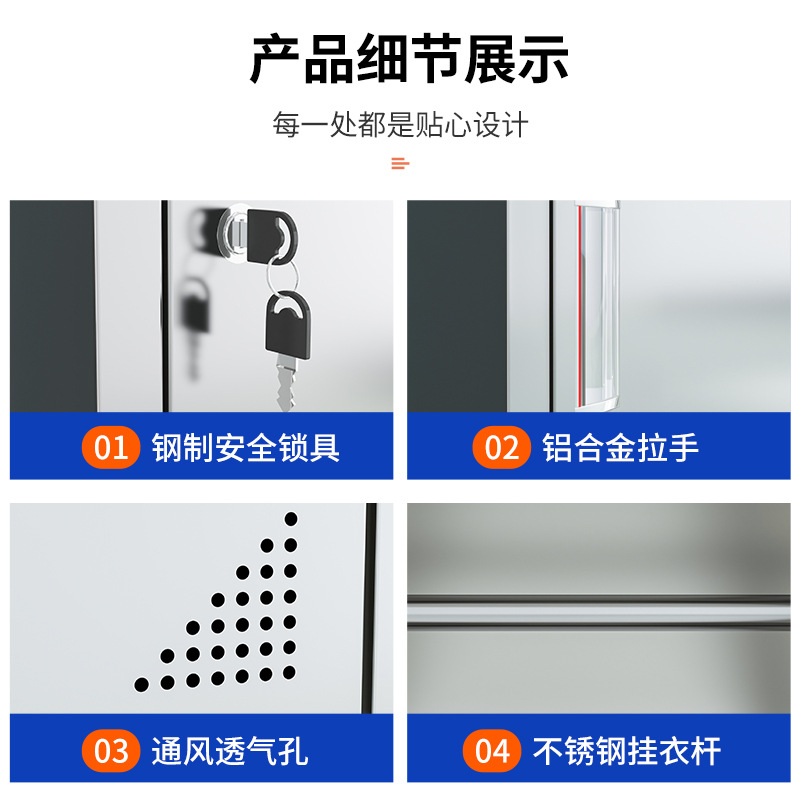 产品细节展示

每一处都是贴心设计

01 钢制安全锁具

02 铝合金拉手

03 通风透气孔

04 不锈钢挂衣杆