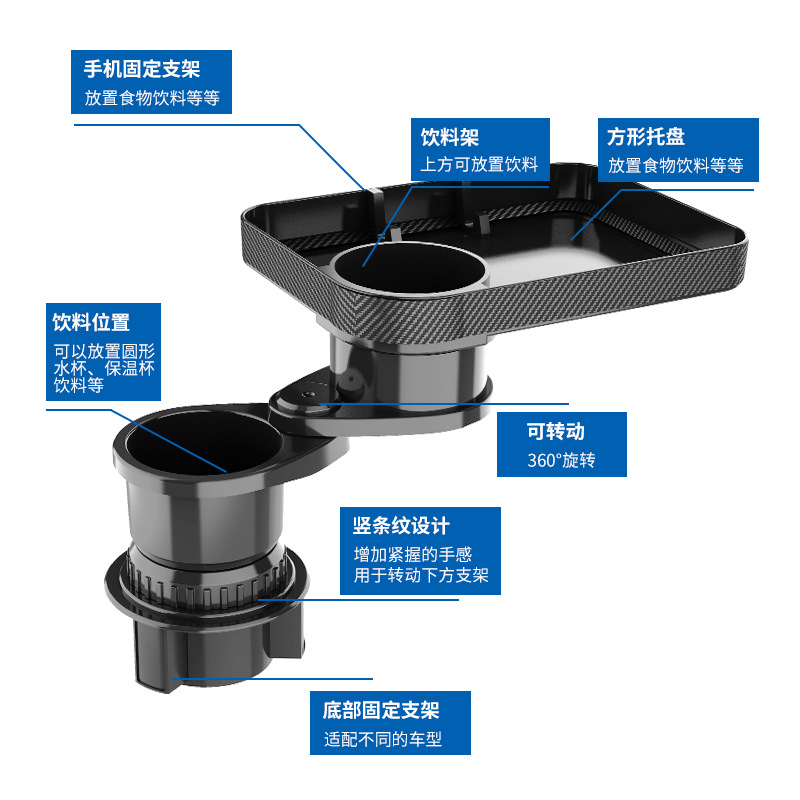 手机固定支架
放置食物饮料等等

饮料架
上方可放置饮料

方形托盘
放置食物饮料等等

饮料位置
可以放置圆形水杯、保温杯饮料等

可转动
360°旋转

竖条纹设计
增加紧握的手感
用于转动下方支架

底部固定支架
适配不同的车型