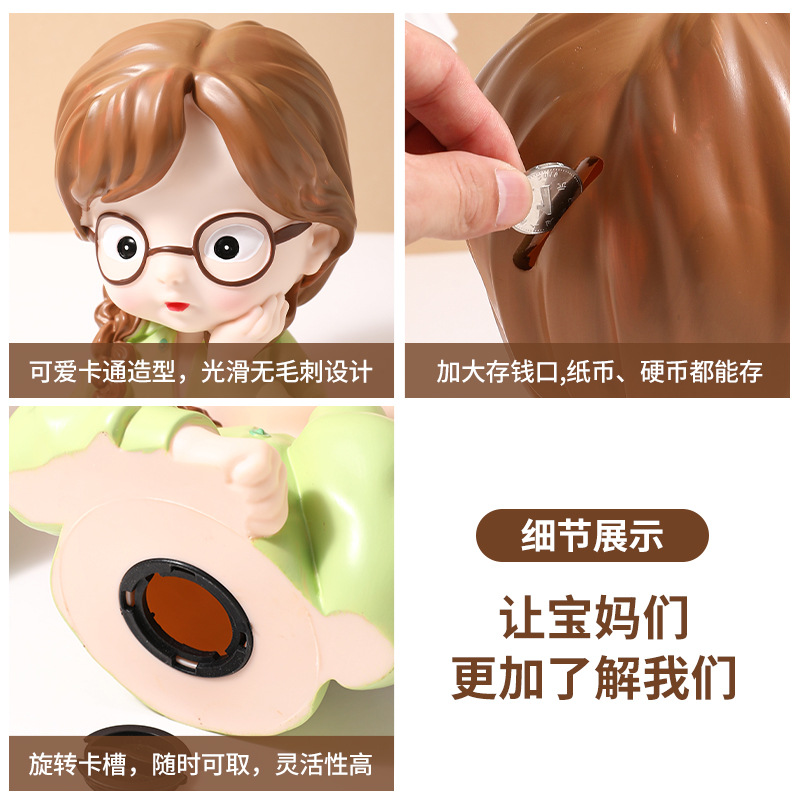 可爱卡通造型，光滑无毛刺设计

加大存钱口,纸币、硬币都能存

旋转卡槽，随时可取，灵活性高

细节展示

让宝妈们
更加了解我们