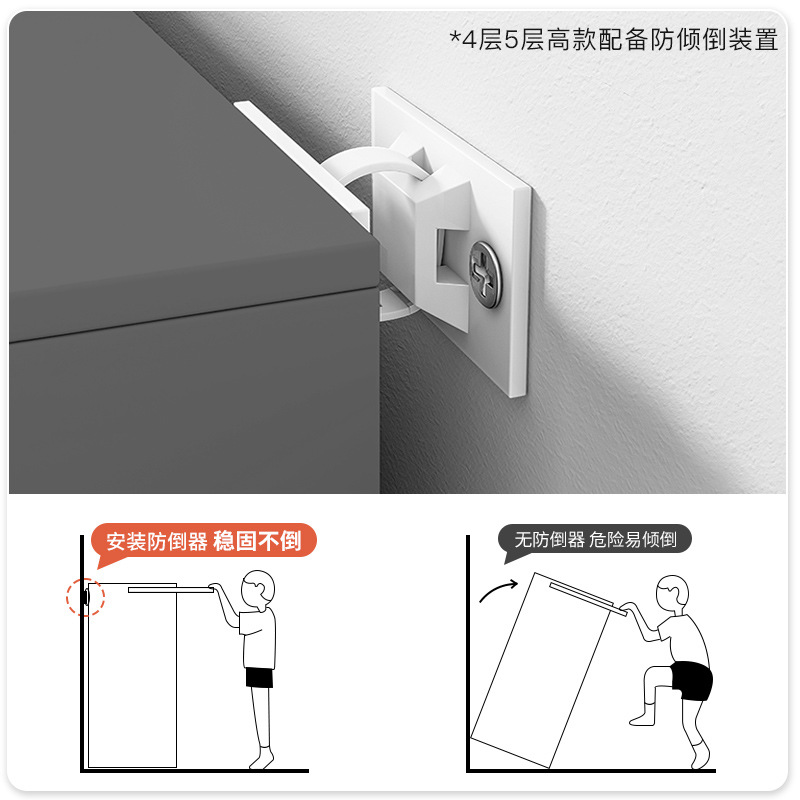 *4层5层高款配备防倾倒装置

安装防倒器 稳固不倒

无防倒器 危险易倾倒