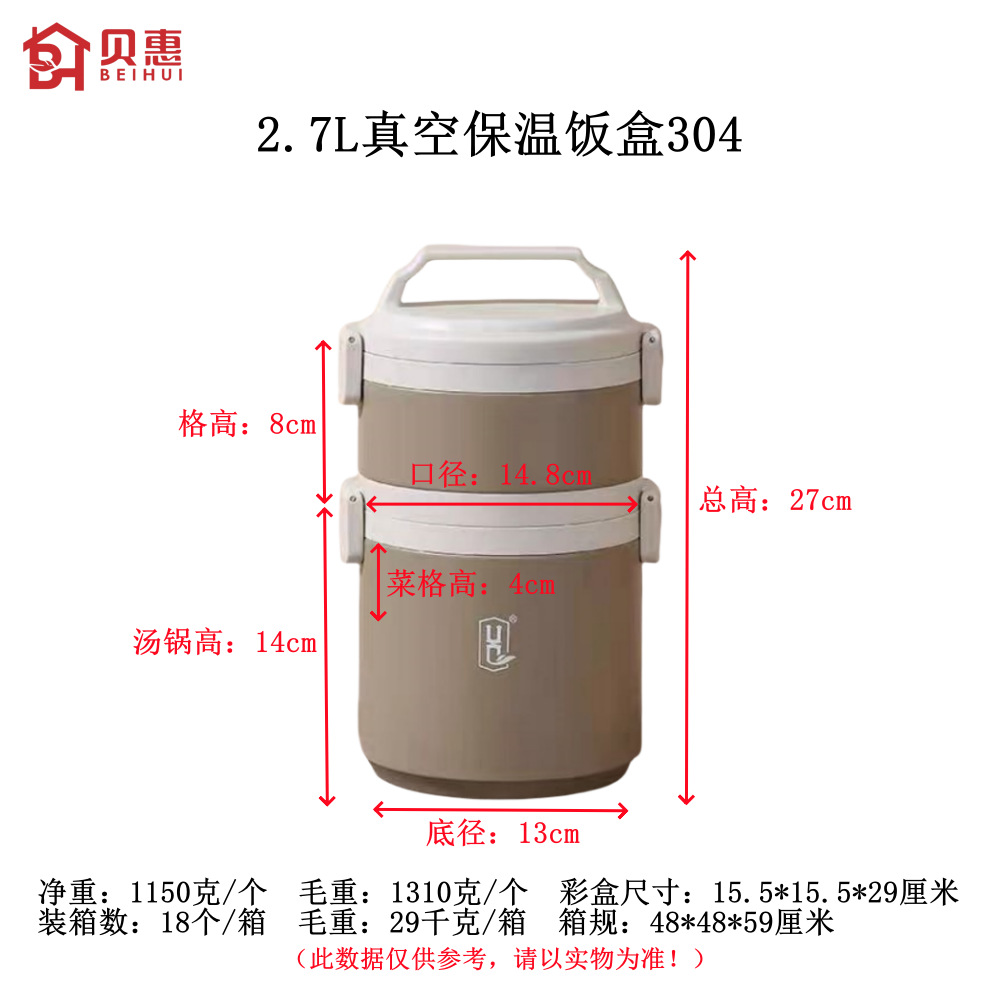 贝惠
BEIHUI

2.7L真空保温饭盒304

格高：8cm

口径：14.8cm

总高：27cm

菜格高：4cm

汤锅高：14cm

底径：13cm

净重：1150克/个　毛重：1310克/个　彩盒尺寸：15.5*15.5*29厘米
装箱数：18个/箱　毛重：29千克/箱　箱规：48*48*59厘米
（此数据仅供参考，请以实物为准！）