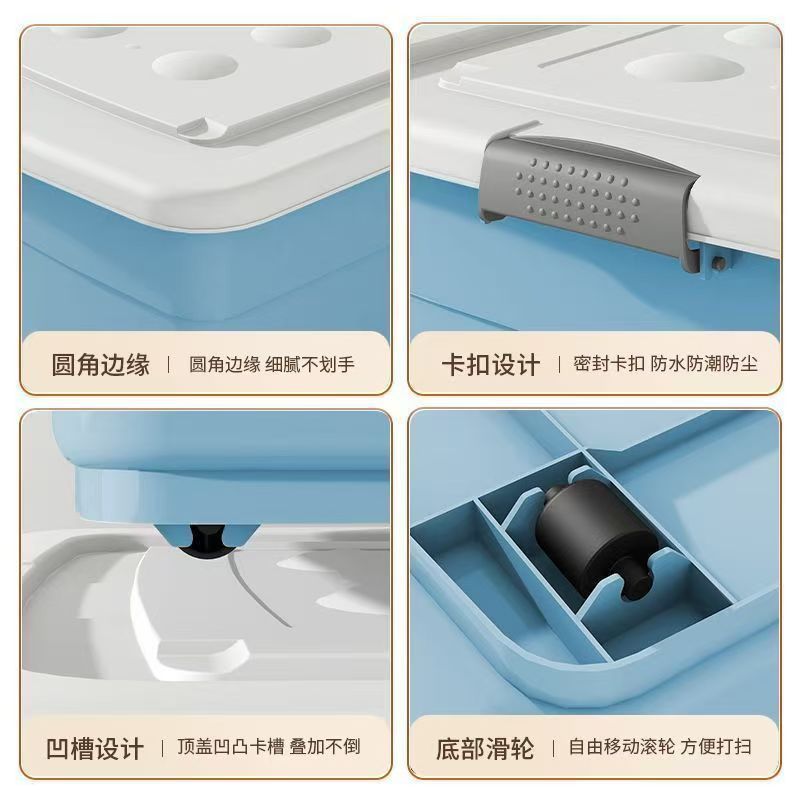 圆角边缘 | 圆角边缘 细腻不划手

卡扣设计 | 密封卡扣 防水防潮防尘

凹槽设计 | 顶盖凹凸卡槽 叠加不倒

底部滑轮 | 自由移动滚轮 方便打扫